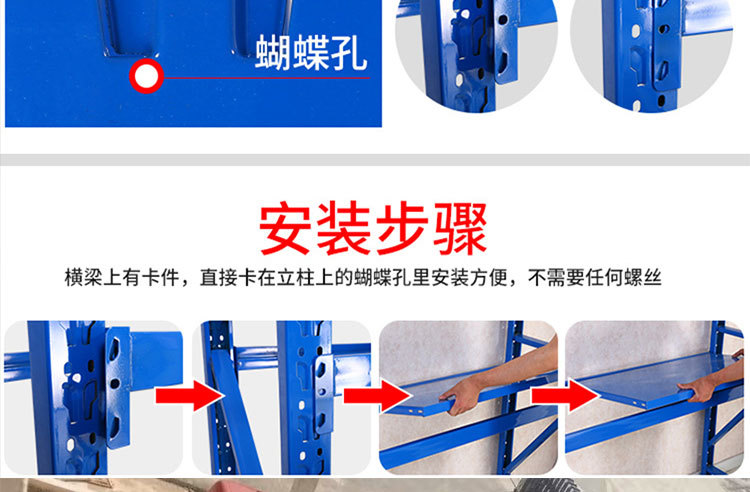 蝴蝶孔

安装步骤

横梁上有卡件，直接卡在立柱上的蝴蝶孔里安装方便，不需要任何螺丝