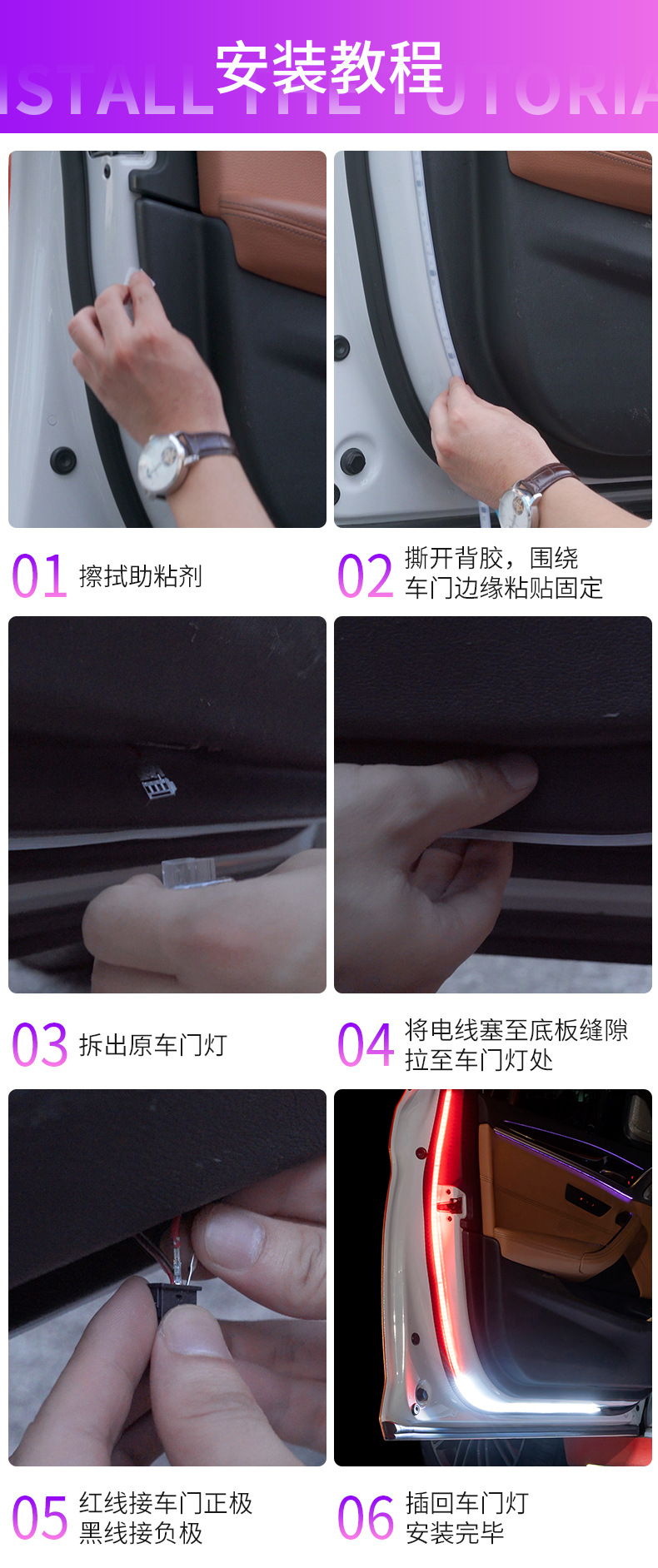 安装教程
ISTALL THE TUTORIA

01 擦拭助粘剂

02 撕开背胶，围绕车门边缘粘贴固定

03 拆出原车门灯

04 将电线塞至底板缝隙拉至车门灯处

05 红线接车门正极 黑线接负极

06 插回车门灯 安装完毕