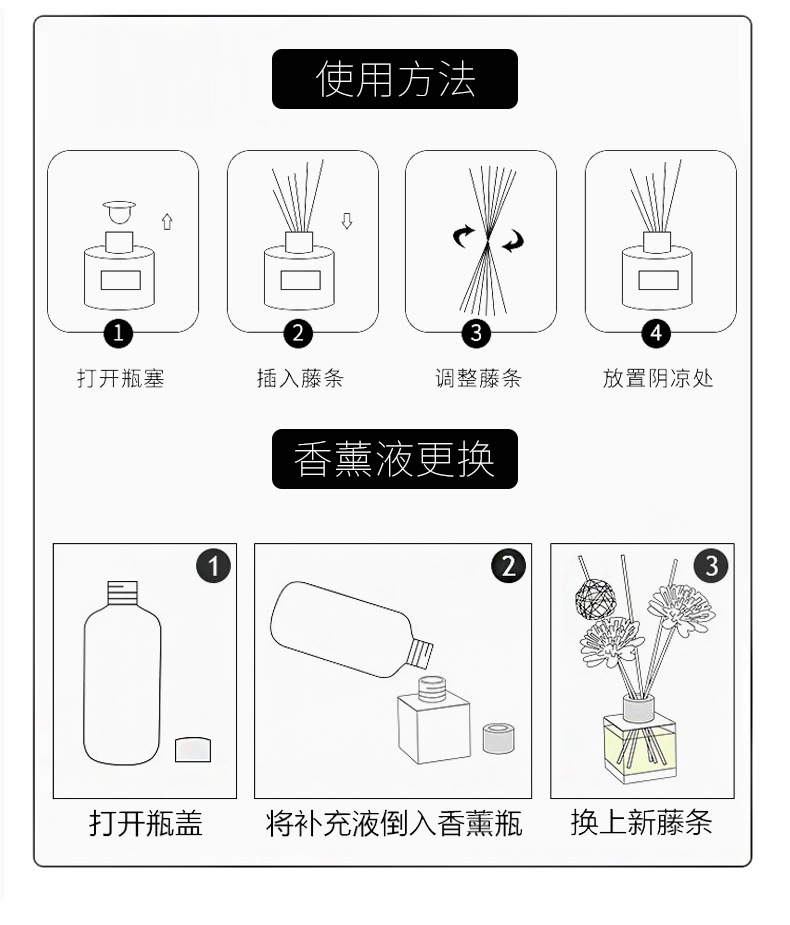 使用方法

1
打开瓶塞

2
插入藤条

3
调整藤条

4
放置阴凉处

香薰液更换

1
打开瓶盖

2
将补充液倒入香薰瓶

3
换上新藤条