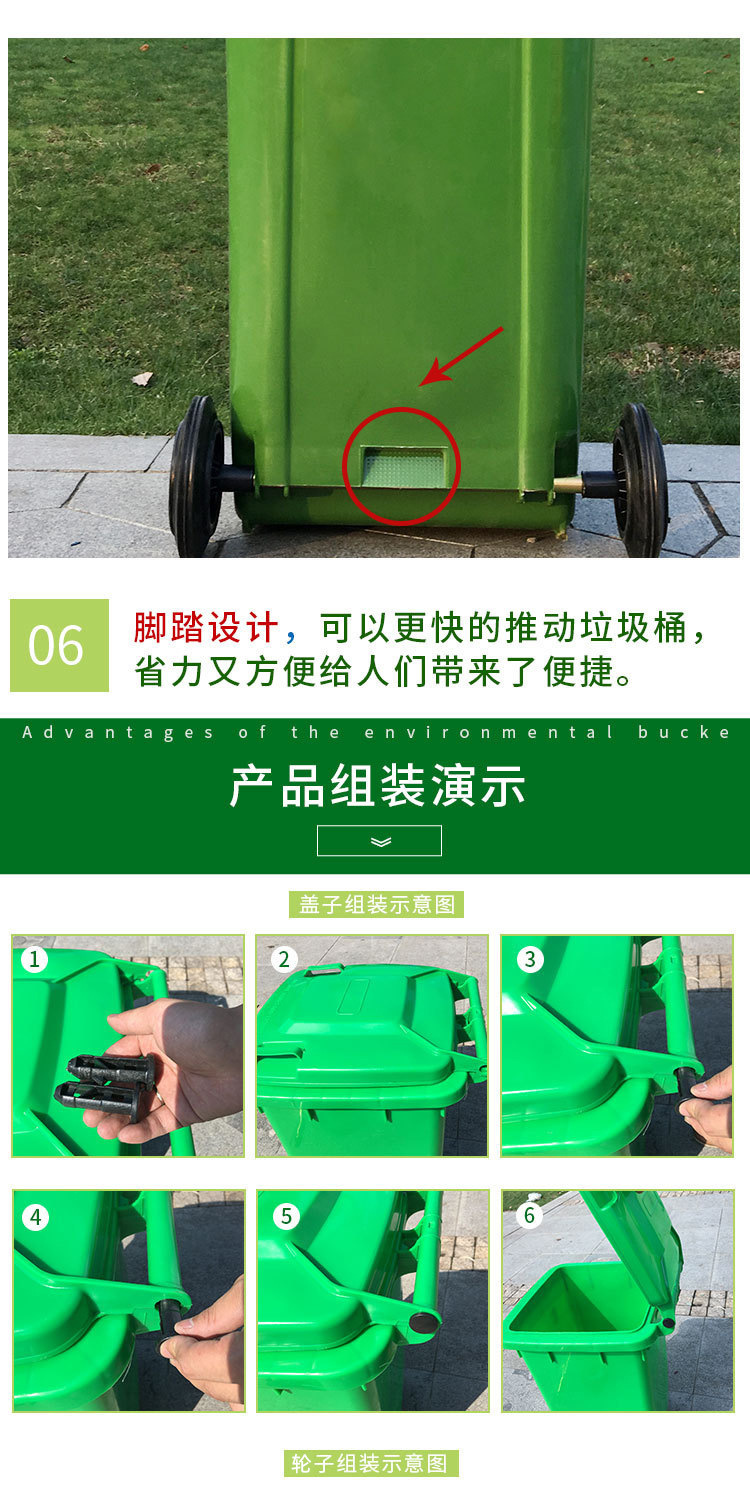 06

脚踏设计，可以更快的推动垃圾桶，省力又方便给人们带来了便捷。

Advantages of the environmental bucke

产品组装演示

盖子组装示意图

1

2

3

4

5

6

轮子组装示意图