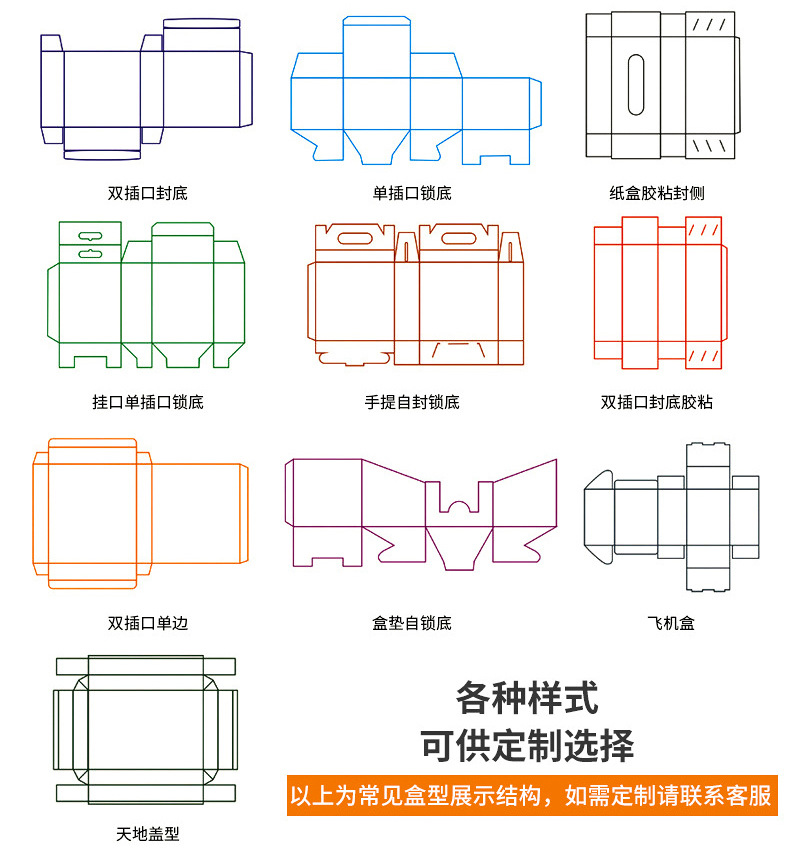 双插口封底

单插口锁底

纸盒胶粘封侧

挂口单插口锁底

手提自封锁底

双插口封底胶粘

双插口单边

盒垫自锁底

飞机盒

天地盖型

各种样式
可供定制选择

以上为常见盒型展示结构，如需定制请联系客服