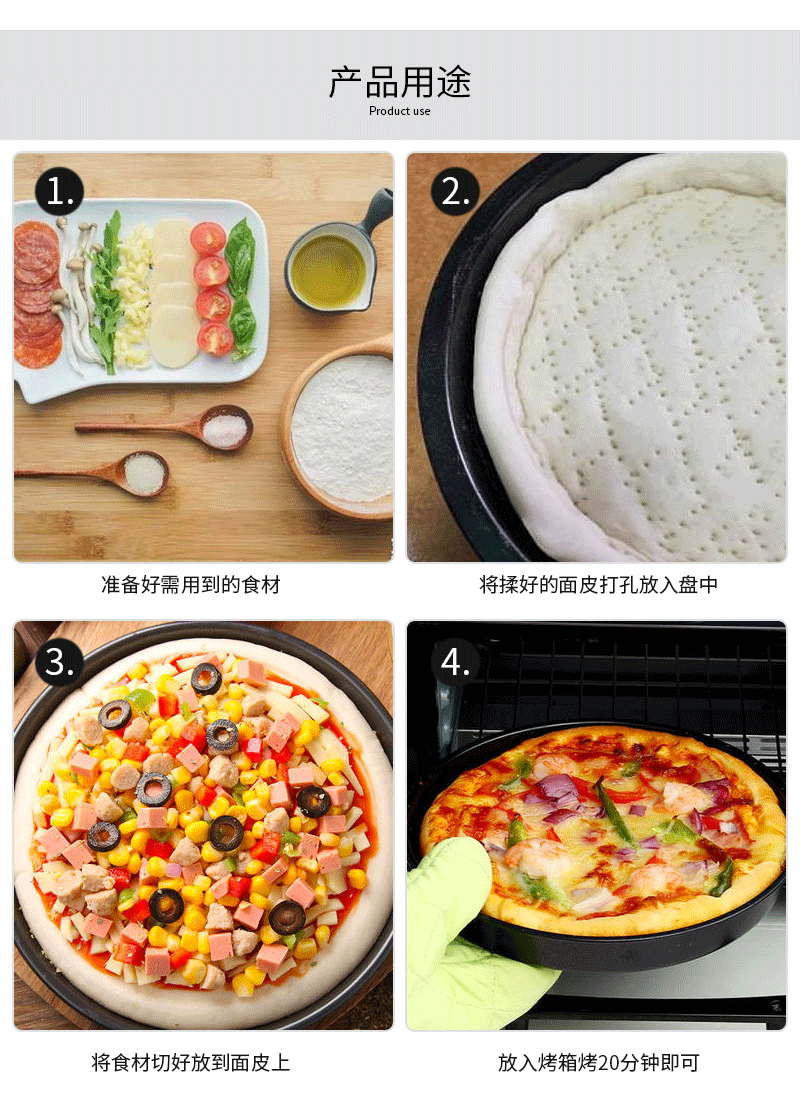 产品用途
Product use

1.
准备好需用到的食材

2.
将揉好的面皮打孔放入盘中

3.
将食材切好放到面皮上

4.
放入烤箱烤20分钟即可