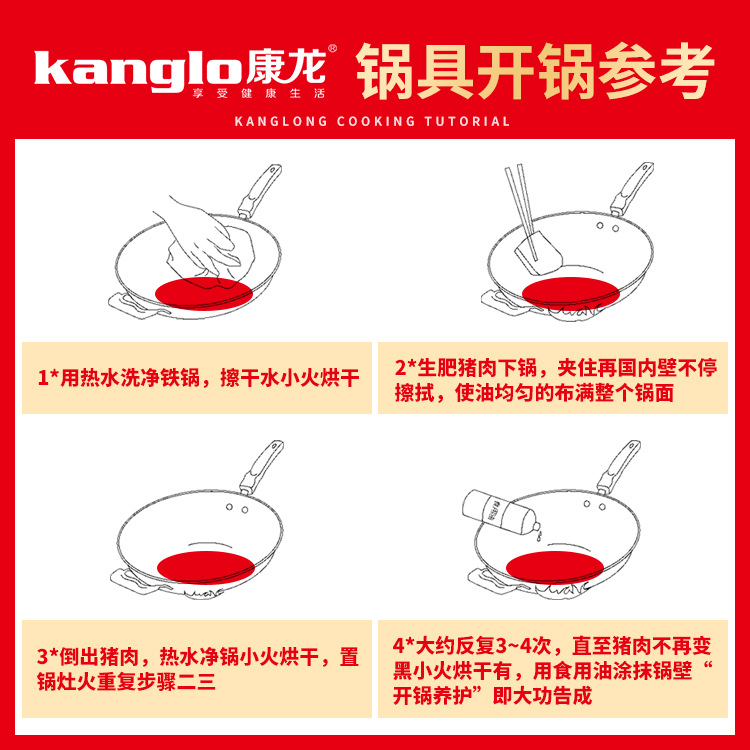 kanglo康龙®
享受健康生活

锅具开锅参考

KANGLONG COOKING TUTORIAL

1*用热水洗净铁锅，擦干水小火烘干

2*生肥猪肉下锅，夹住再国内壁不停擦拭，使油均匀的布满整个锅面

3*倒出猪肉，热水净锅小火烘干，置锅灶火重复步骤二三

4*大约反复3~4次，直至猪肉不再变黑小火烘干有，用食用油涂抹锅壁“开锅养护”即大功告成