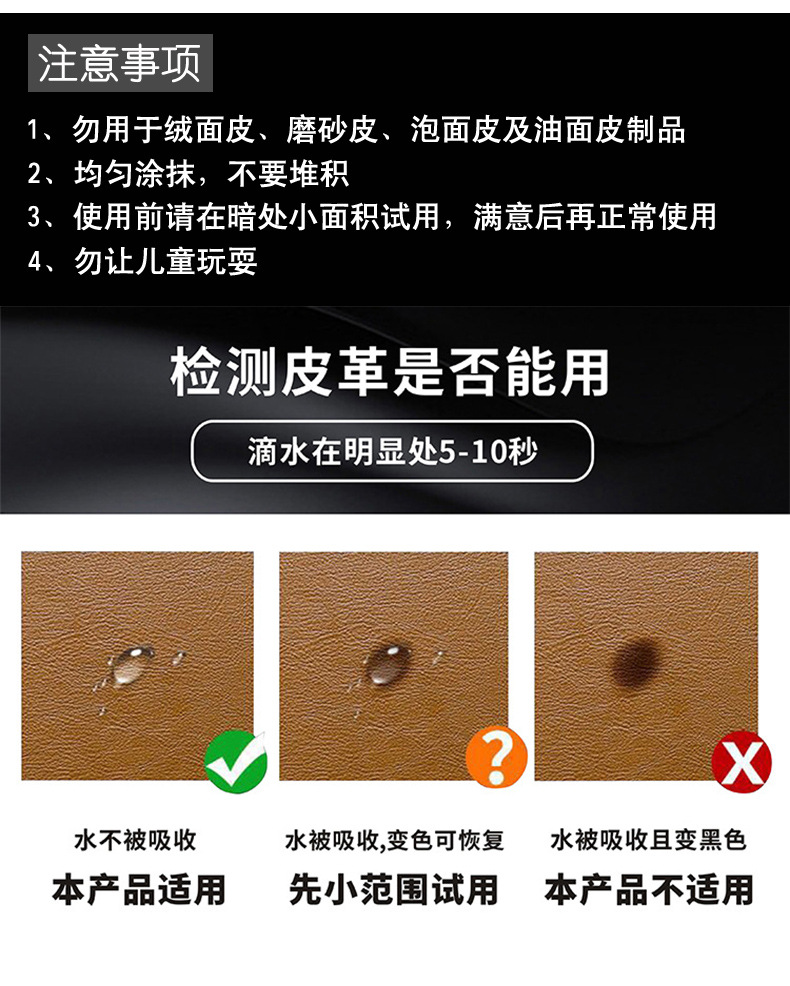 注意事项

1、勿用于绒面皮、磨砂皮、泡面皮及油面皮制品
2、均匀涂抹，不要堆积
3、使用前请在暗处小面积试用，满意后再正常使用
4、勿让儿童玩耍

检测皮革是否能用

滴水在明显处5-10秒

?

X

水不被吸收
本产品适用

水被吸收,变色可恢复
先小范围试用

水被吸收且变黑色
本产品不适用