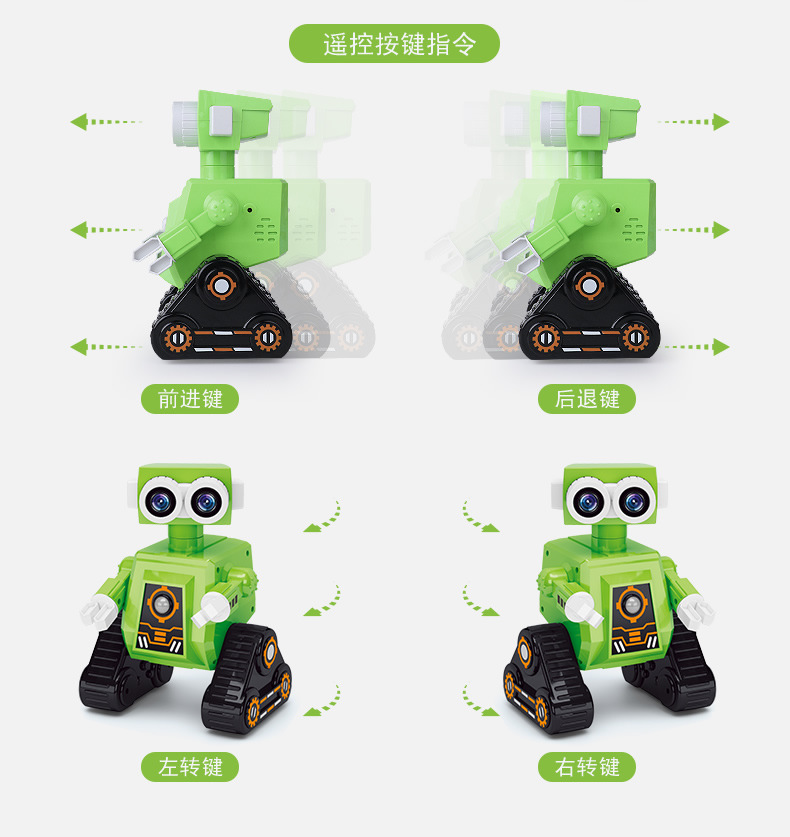 遥控按键指令

前进键

后退键

左转键

右转键