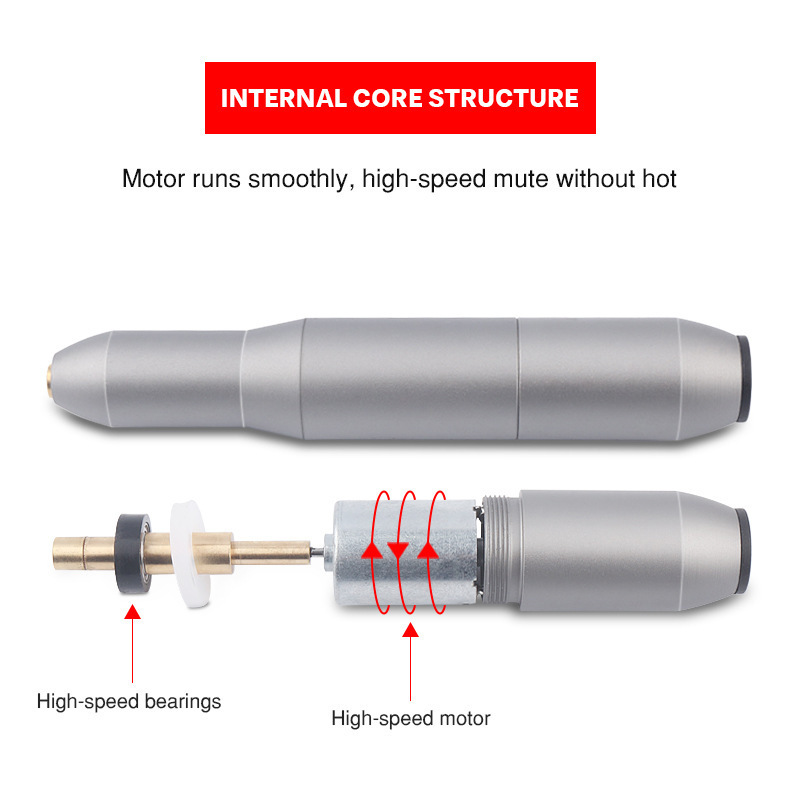 INTERNAL CORE STRUCTURE

Motor runs smoothly, high-speed mute without hot

High-speed bearings

High-speed motor