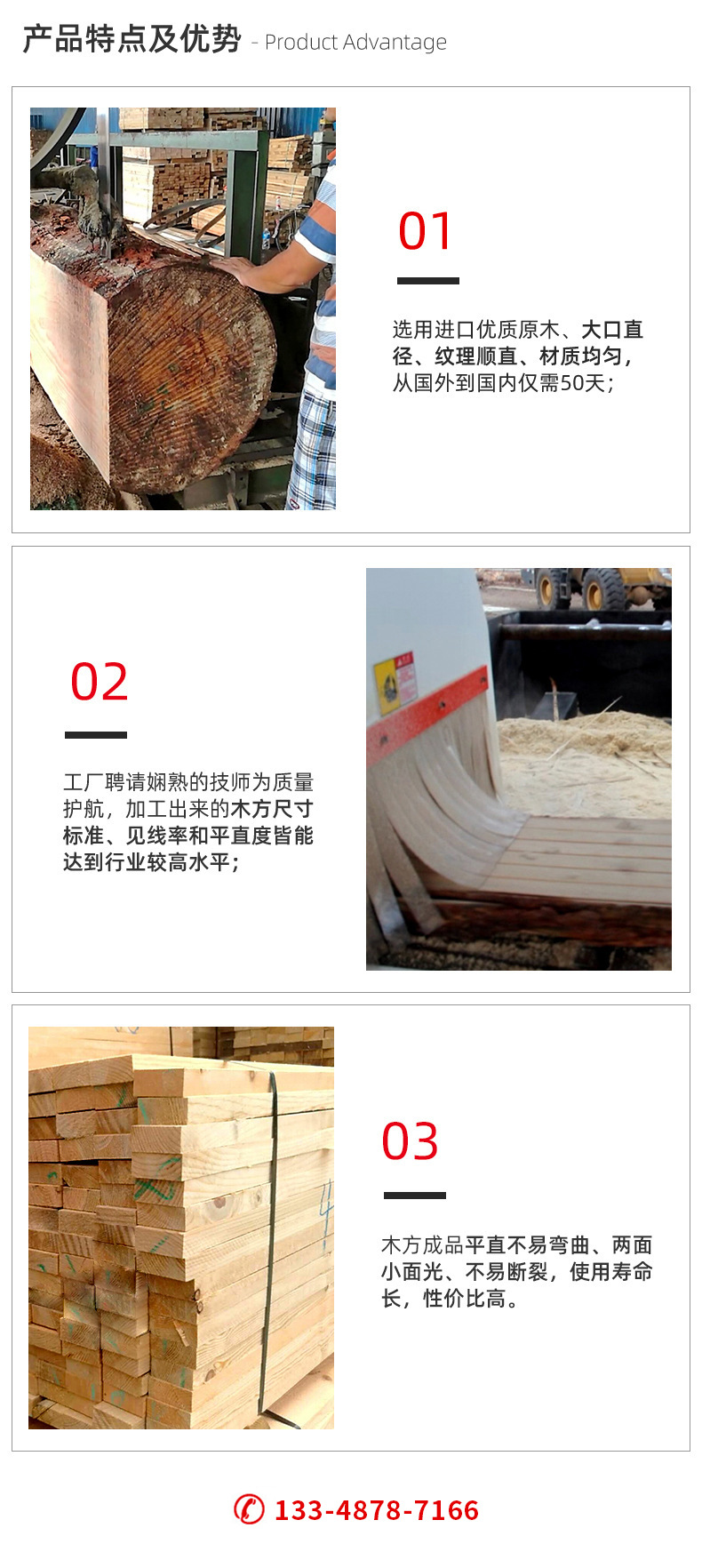 产品特点及优势 - Product Advantage

01

选用进口优质原木、大口直径、纹理顺直、材质均匀，从国外到国内仅需50天；

02

工厂聘请娴熟的技师为质量护航，加工出来的木方尺寸标准、见线率和平直度皆能达到行业较高水平；

03

木方成品平直不易弯曲、两面小面光、不易断裂，使用寿命长，性价比高。

133-4878-7166