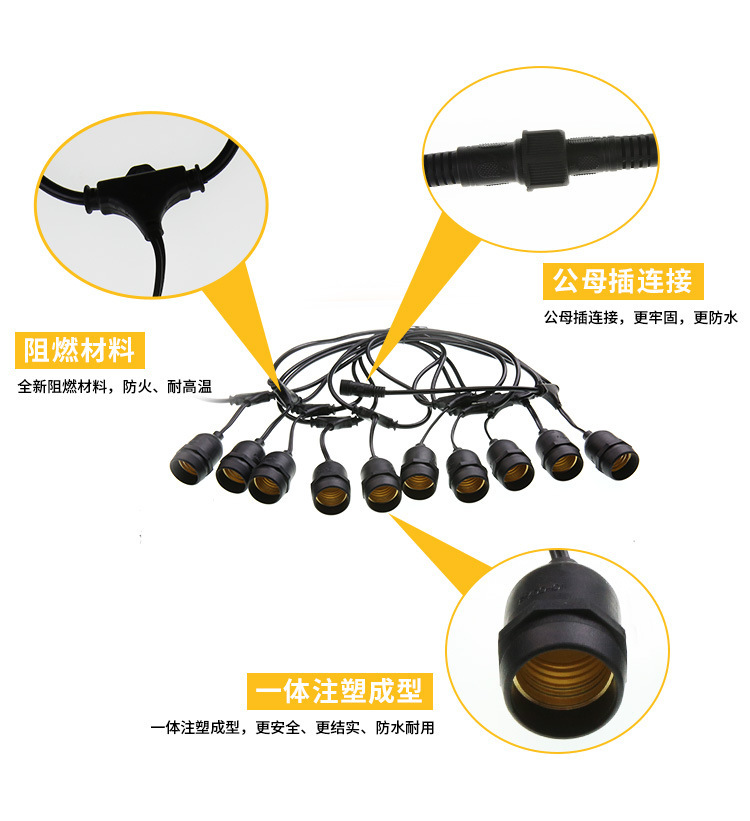 公母插连接

公母插连接，更牢固，更防水

阻燃材料

全新阻燃材料，防火、耐高温

一体注塑成型

一体注塑成型，更安全、更结实、防水耐用