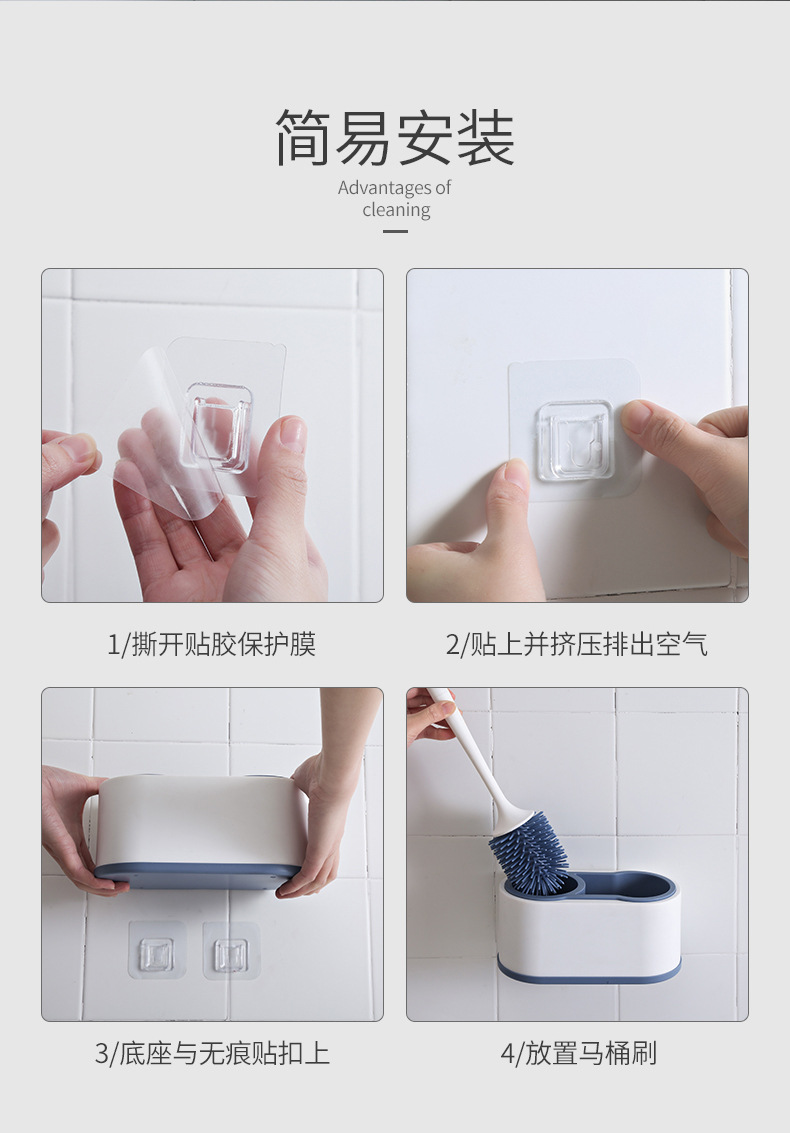 简易安装

Advantages of cleaning

1/撕开贴胶保护膜

2/贴上并挤压排出空气

3/底座与无痕贴扣上

4/放置马桶刷