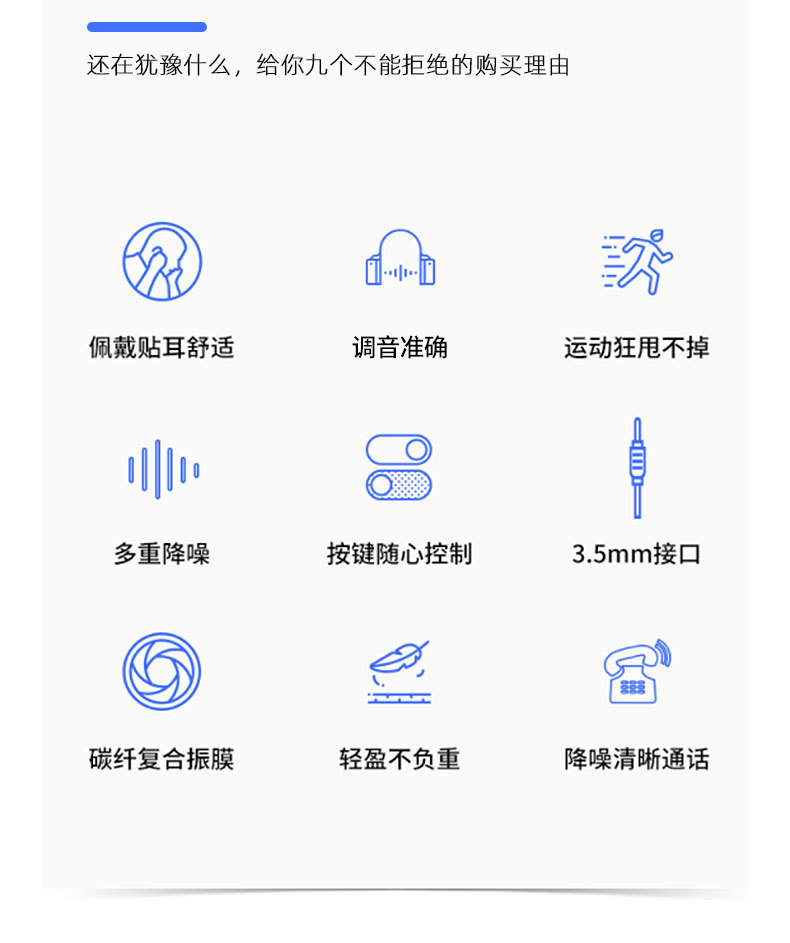 还在犹豫什么，给你九个不能拒绝的购买理由

佩戴贴耳舒适

调音准确

运动狂甩不掉

多重降噪

按键随心控制

3.5mm接口

碳纤复合振膜

轻盈不负重

降噪清晰通话