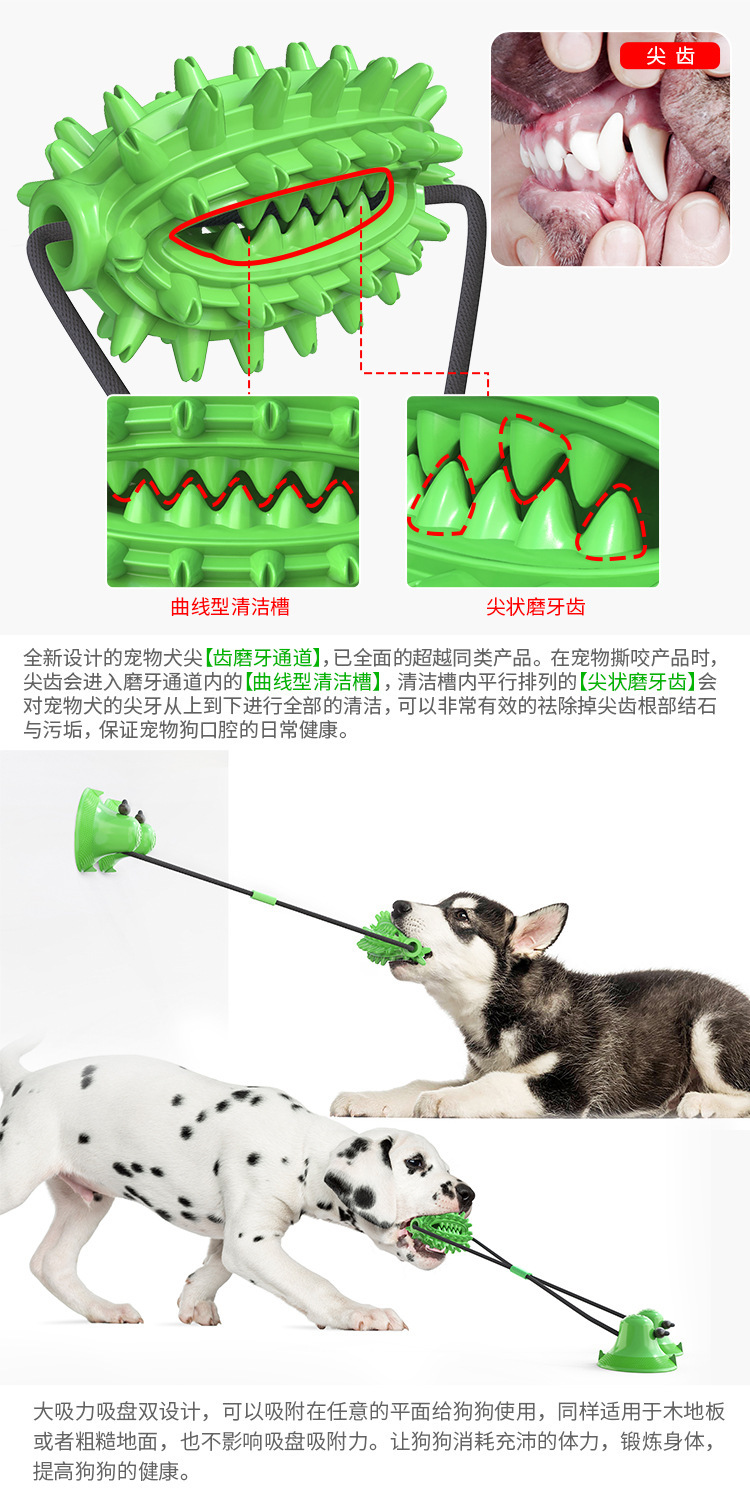 尖齿

曲线型清洁槽

尖状磨牙齿

全新设计的宠物犬尖【齿磨牙通道】,已全面的超越同类产品。在宠物撕咬产品时,尖齿会进入磨牙通道内的【曲线型清洁槽】,清洁槽内平行排列的【尖状磨牙齿】会对宠物犬的尖牙从上到下进行全部的清洁,可以非常有效的祛除掉尖齿根部结石与污垢,保证宠物狗口腔的日常健康。

大吸力吸盘双设计，可以吸附在任意的平面给狗狗使用，同样适用于木地板或者粗糙地面，也不影响吸盘吸附力。让狗狗消耗充沛的体力，锻炼身体，提高狗狗的健康。