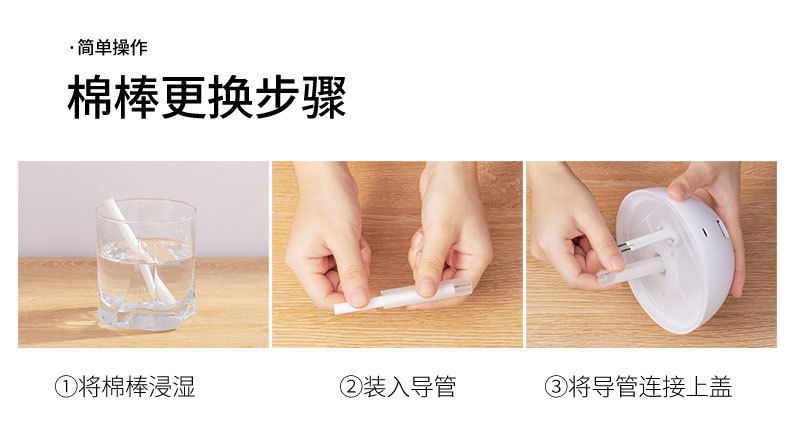 ·简单操作

棉棒更换步骤

①将棉棒浸湿

②装入导管

③将导管连接上盖