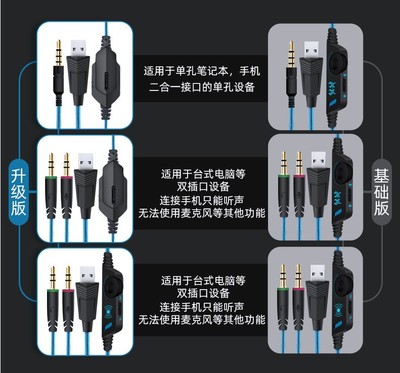 升级版

适用于单孔笔记本，手机
二合一接口的单孔设备

适用于台式电脑等
双插口设备
连接手机只能听声
无法使用麦克风等其他功能

适用于台式电脑等
双插口设备
连接手机只能听声
无法使用麦克风等其他功能

基础版