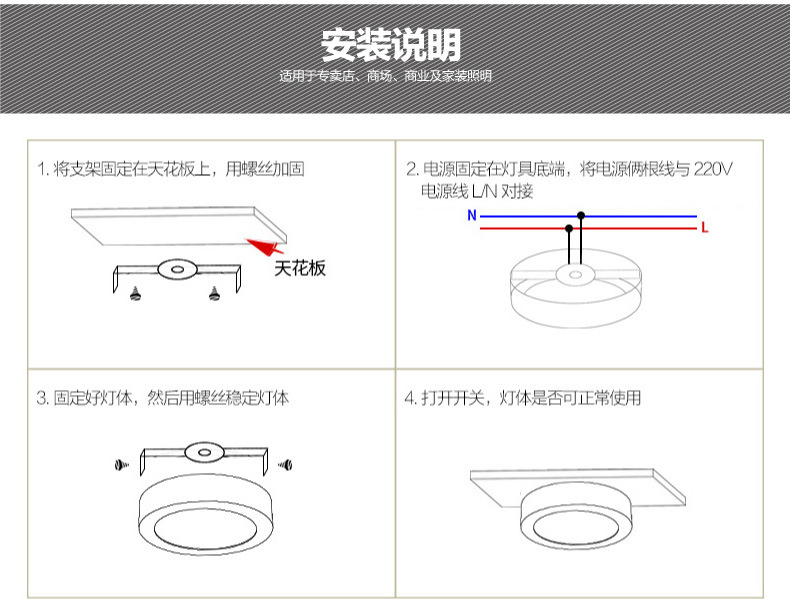 安装说明
适用于专卖店、商场、商业及家装照明

1. 将支架固定在天花板上，用螺丝加固

天花板

2. 电源固定在灯具底端，将电源俩根线与 220V 电源线 L/N 对接

N

L

3. 固定好灯体，然后用螺丝稳定灯体

4. 打开开关，灯体是否可正常使用