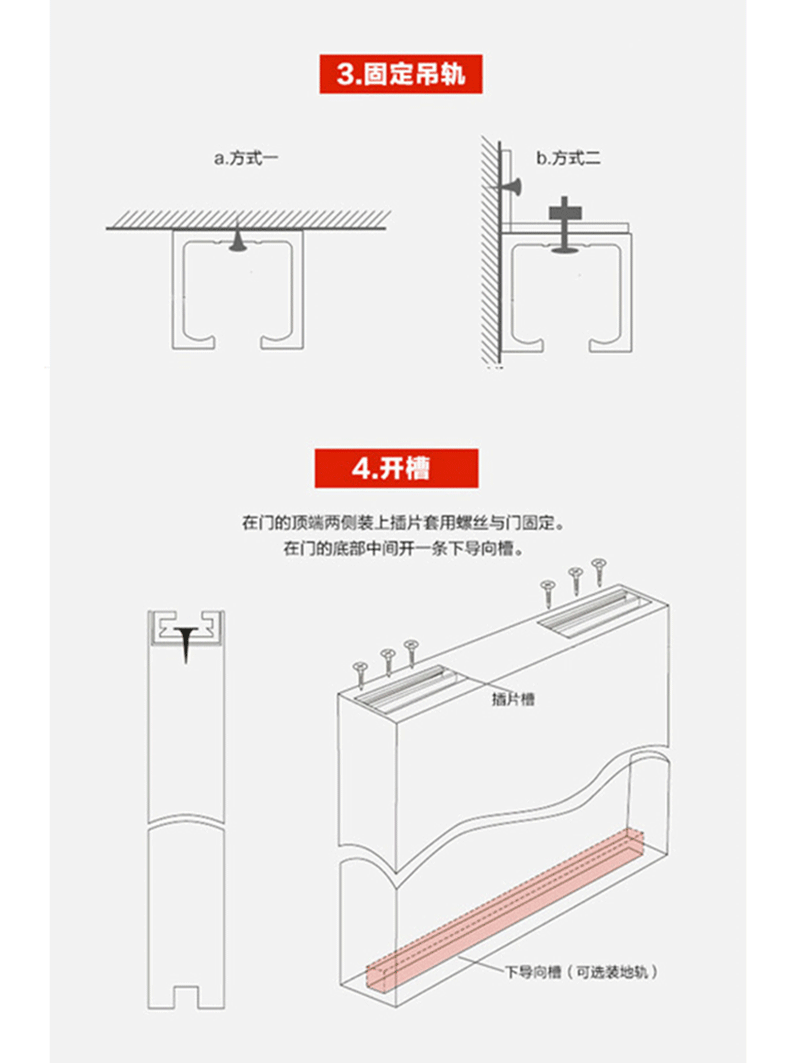 3.固定吊轨

a.方式一

b.方式二

4.开槽

在门的顶端两侧装上插片套用螺丝与门固定。
在门的底部中间开一条下导向槽。

插片槽

下导向槽（可选装地轨）