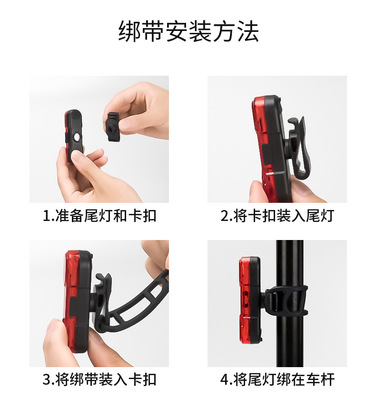 绑带安装方法

1.准备尾灯和卡扣

2.将卡扣装入尾灯

3.将绑带装入卡扣

4.将尾灯绑在车杆