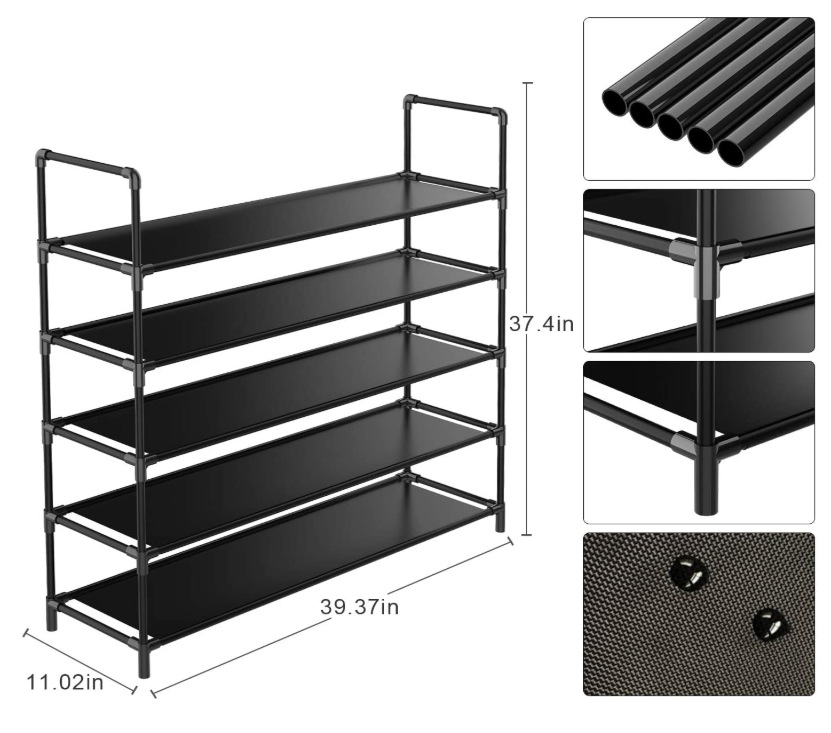 37.4in

39.37in

11.02in