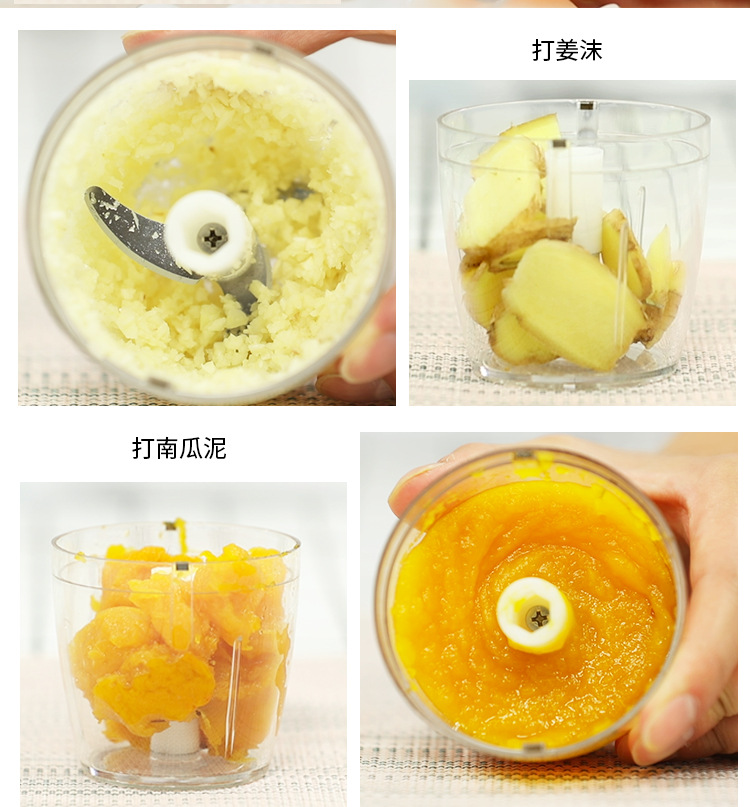 打姜沫

打南瓜泥