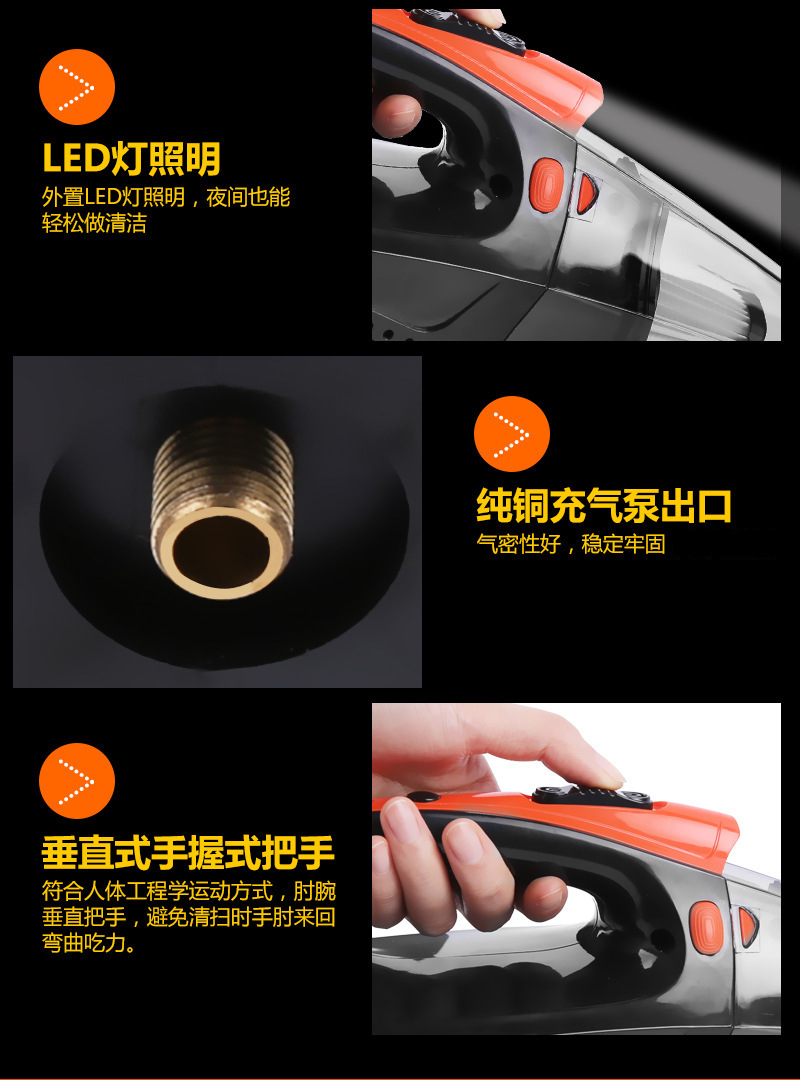 LED灯照明
外置LED灯照明，夜间也能轻松做清洁

纯铜充气泵出口
气密性好，稳定牢固

垂直式手握式把手
符合人体工程学运动方式，肘腕垂直把手，避免清扫时手肘来回弯曲吃力。