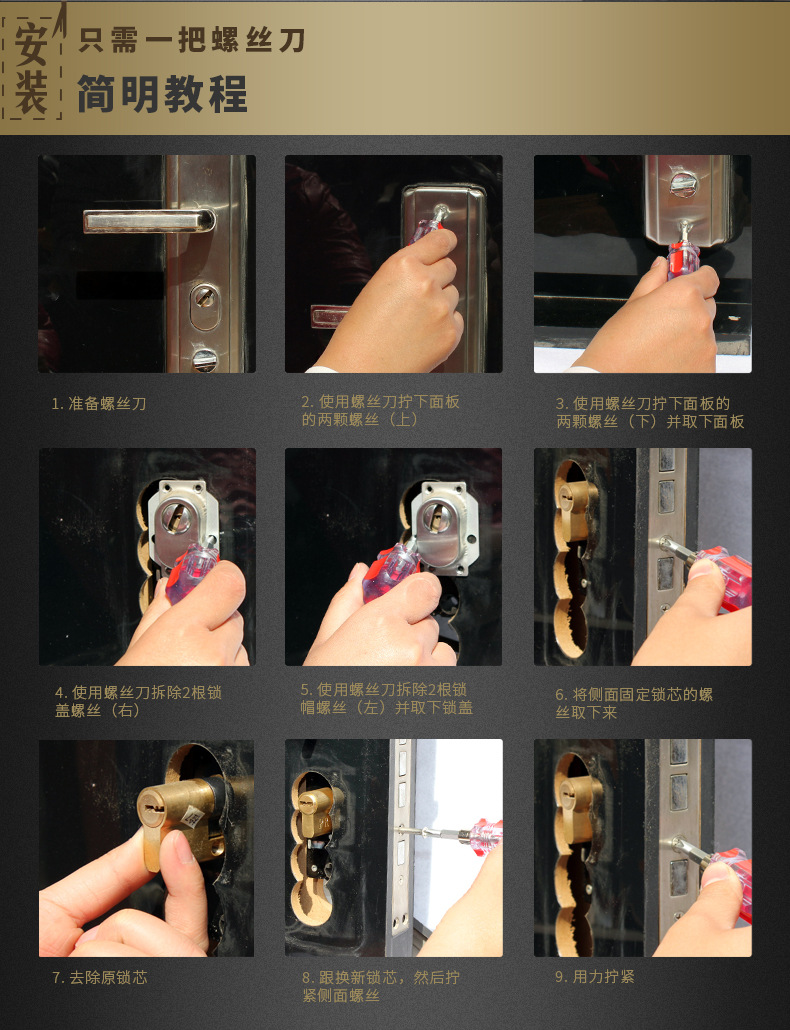 安装

只需一把螺丝刀

简明教程

1. 准备螺丝刀

2. 使用螺丝刀拧下面板的两颗螺丝（上）

3. 使用螺丝刀拧下面板的两颗螺丝（下）并取下面板

4. 使用螺丝刀拆除2根锁盖螺丝（右）

5. 使用螺丝刀拆除2根锁帽螺丝（左）并取下锁盖

6. 将侧面固定锁芯的螺丝取下来

7. 去除原锁芯

8. 跟换新锁芯，然后拧紧侧面螺丝

9. 用力拧紧