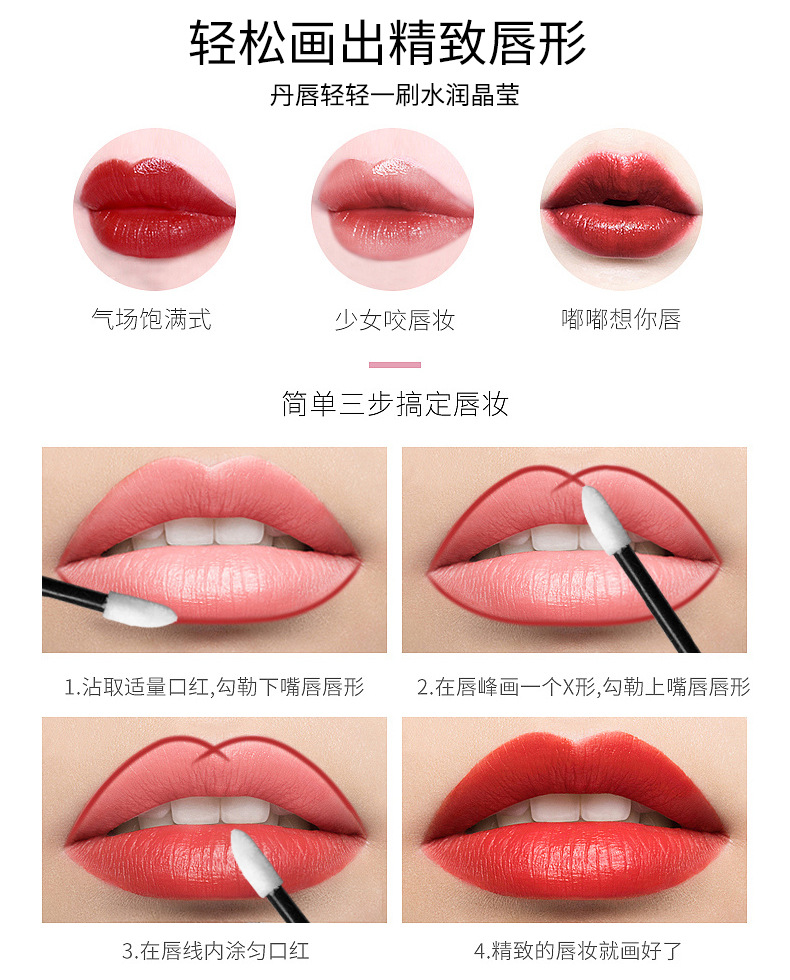 轻松画出精致唇形

丹唇轻轻一刷水润晶莹

气场饱满式

少女咬唇妆

嘟嘟想你唇

简单三步搞定唇妆

1.沾取适量口红,勾勒下嘴唇唇形

2.在唇峰画一个X形,勾勒上嘴唇唇形

3.在唇线内涂匀口红

4.精致的唇妆就画好了