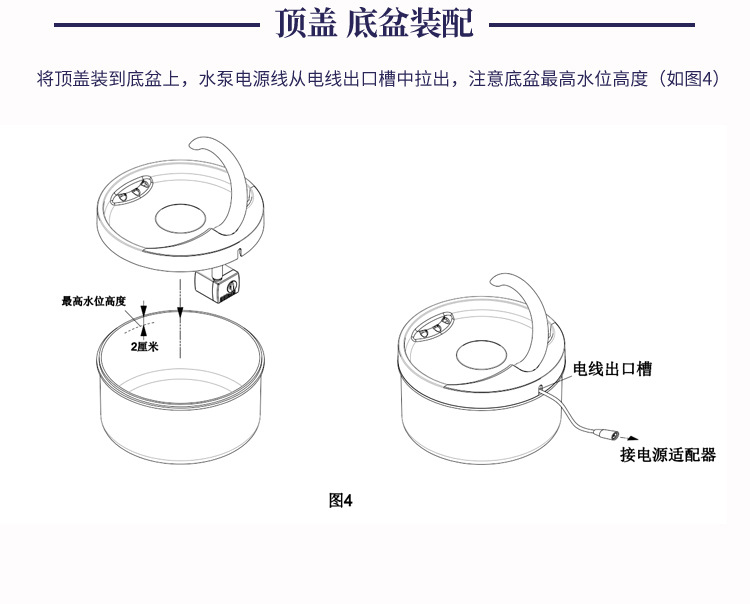 顶盖 底盆装配

将顶盖装到底盆上，水泵电源线从电线出口槽中拉出，注意底盆最高水位高度（如图4）

最高水位高度

2厘米

电线出口槽

接电源适配器

图4