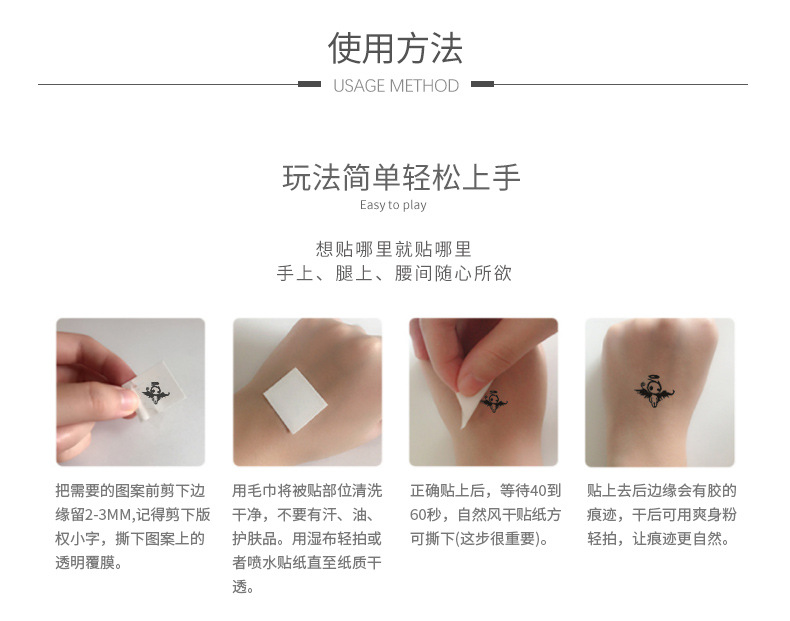 使用方法
USAGE METHOD

玩法简单轻松上手
Easy to play

想贴哪里就贴哪里
手上、腿上、腰间随心所欲

把需要的图案前剪下边缘留2-3MM,记得剪下版权小字，撕下图案上的透明覆膜。

用毛巾将被贴部位清洗干净，不要有汗、油、护肤品。用湿布轻拍或者喷水贴纸直至纸质干透。

正确贴上后，等待40到60秒，自然风干贴纸方可撕下(这步很重要)。

贴上去后边缘会有胶的痕迹，干后可用爽身粉轻拍，让痕迹更自然。