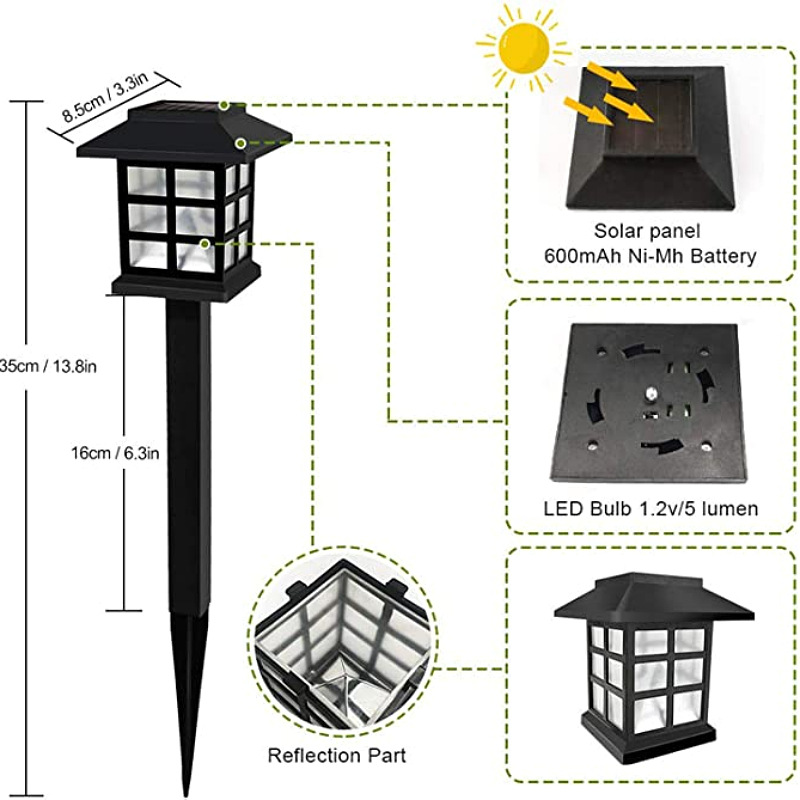 8.5cm / 3.3in

35cm / 13.8in

16cm / 6.3in

Solar panel
600mAh Ni-Mh Battery

LED Bulb 1.2v/5 lumen

Reflection Part