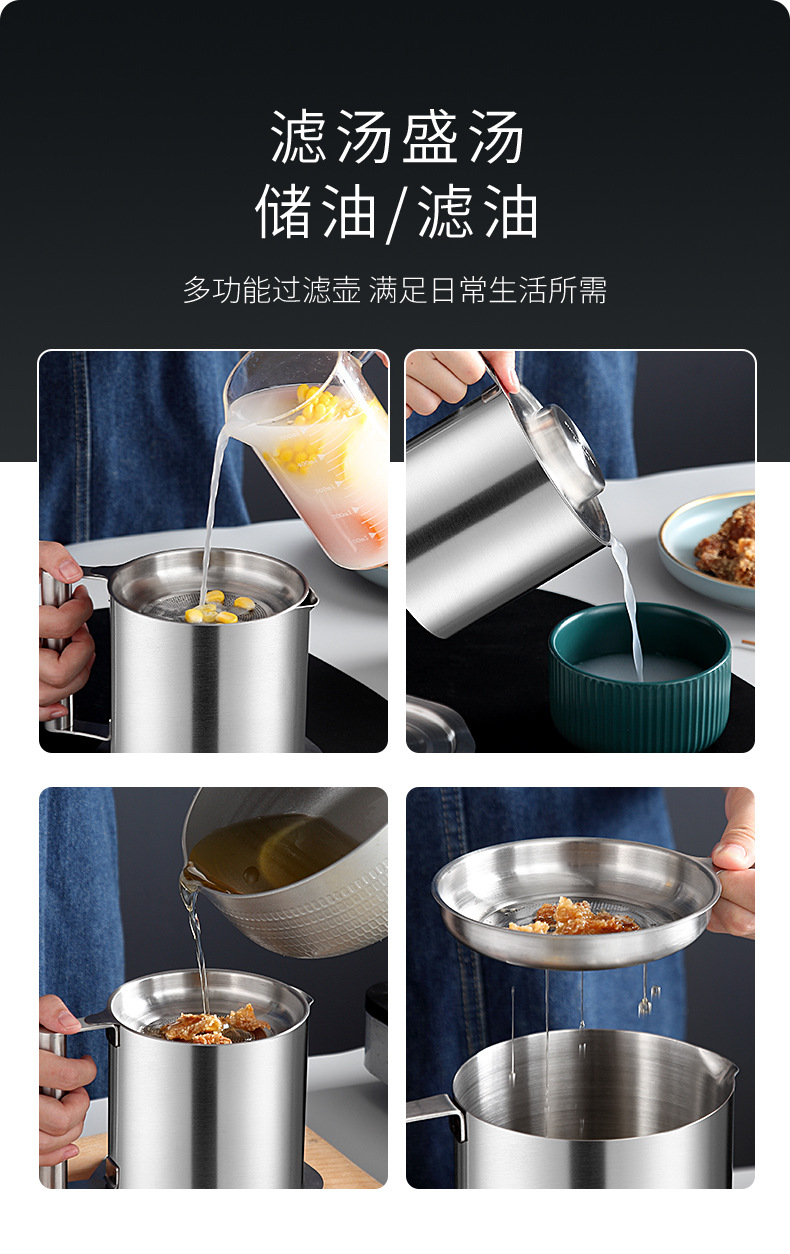 滤汤盛汤
储油/滤油

多功能过滤壶 满足日常生活所需