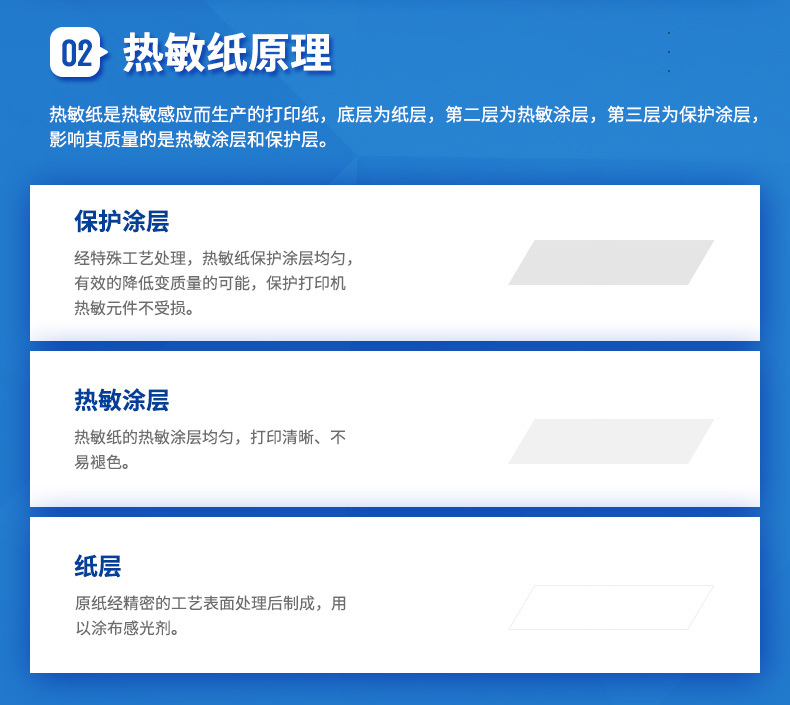 02 热敏纸原理

热敏纸是热敏感应而生产的打印纸，底层为纸层，第二层为热敏涂层，第三层为保护涂层，影响其质量的是热敏涂层和保护层。

保护涂层

经特殊工艺处理，热敏纸保护涂层均匀，有效的降低变质量的可能，保护打印机热敏元件不受损。

热敏涂层

热敏纸的热敏涂层均匀，打印清晰、不易褪色。

纸层

原纸经精密的工艺表面处理后制成，用以涂布感光剂。