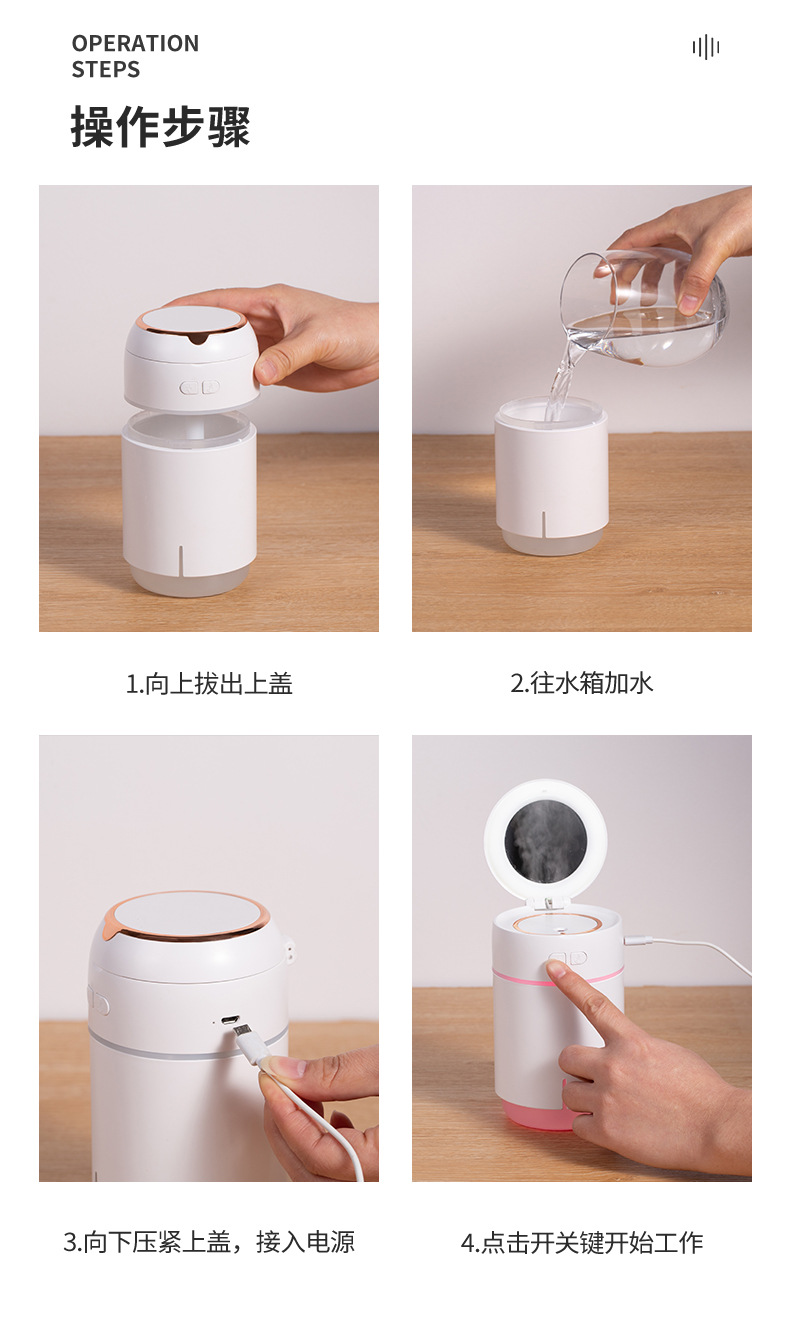 OPERATION
STEPS

操作步骤

1.向上拔出上盖

2.往水箱加水

3.向下压紧上盖，接入电源

4.点击开关键开始工作