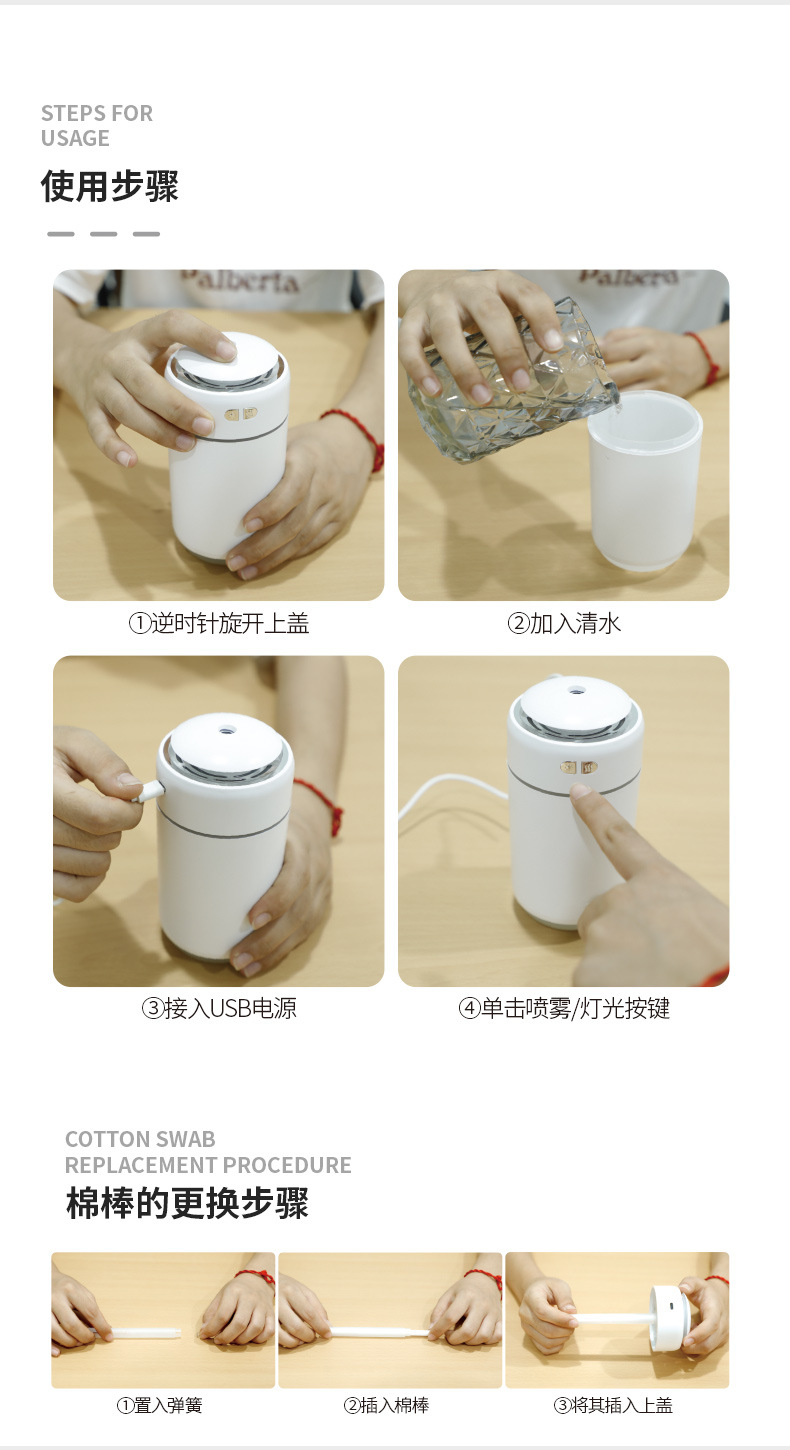 STEPS FOR
USAGE

使用步骤

Palberta

Palberta

①逆时针旋开上盖

②加入清水

③接入USB电源

④单击喷雾/灯光按键

COTTON SWAB
REPLACEMENT PROCEDURE

棉棒的更换步骤

①置入弹簧

②插入棉棒

③将其插入上盖