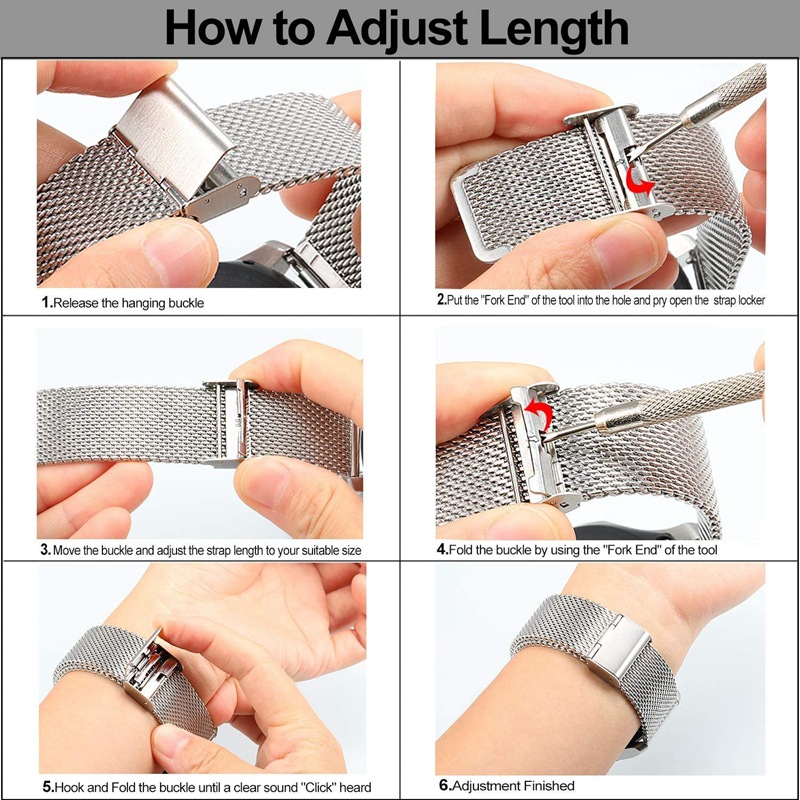 How to Adjust Length

1.Release the hanging buckle

2.Put the "Fork End" of the tool into the hole and pry open the strap locker

3. Move the buckle and adjust the strap length to your suitable size

4.Fold the buckle by using the "Fork End" of the tool

5.Hook and Fold the buckle until a clear sound "Click" heard

6.Adjustment Finished