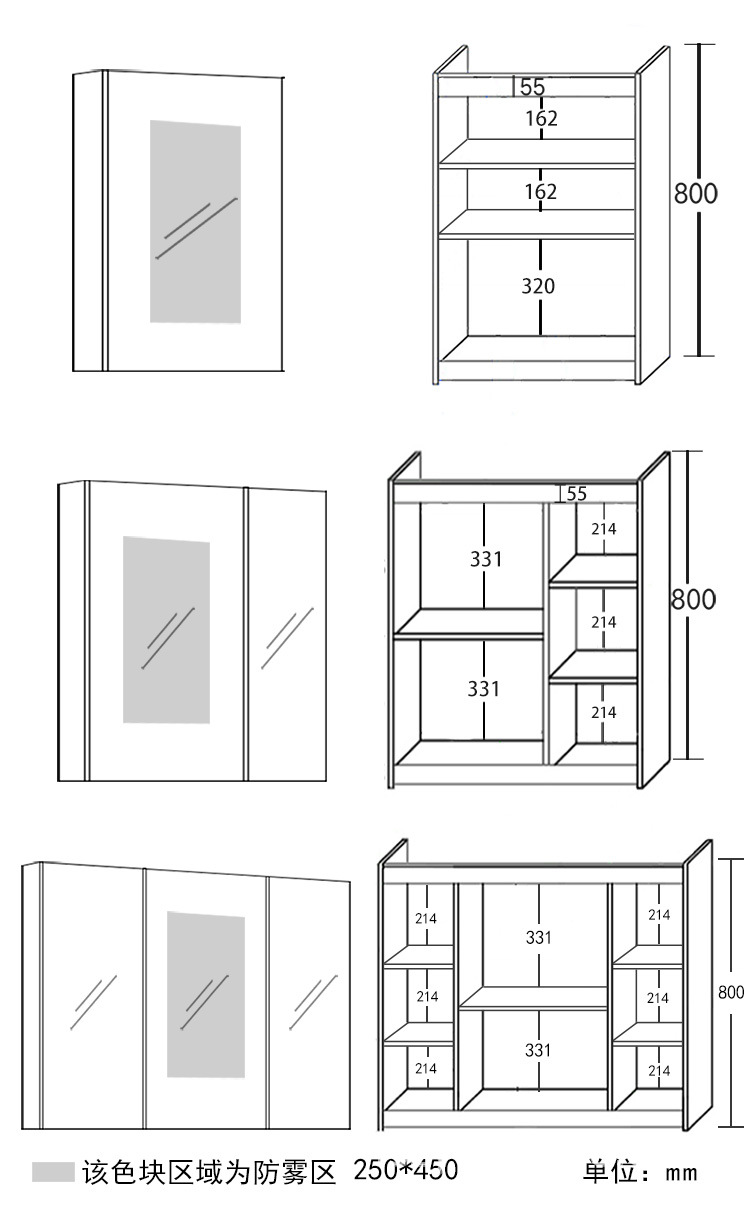 55
162
162
320
800

55
331
331
214
214
214
800

214
214
214
331
331
214
214
214
800

该色块区域为防雾区 250*450

单位：mm