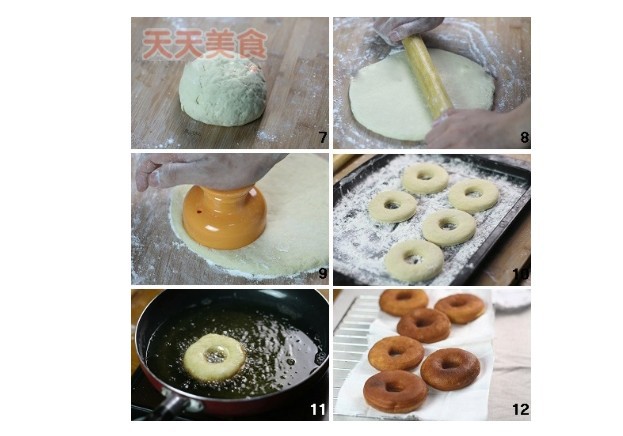 天天美食
7
8
9
10
11
12