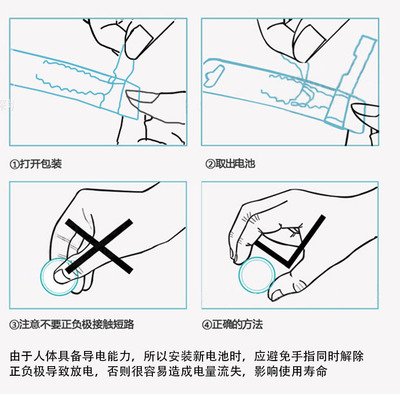 ①打开包装

②取出电池

③注意不要正负极接触短路

④正确的方法

由于人体具备导电能力，所以安装新电池时，应避免手指同时解除正负极导致放电，否则很容易造成电量流失，影响使用寿命