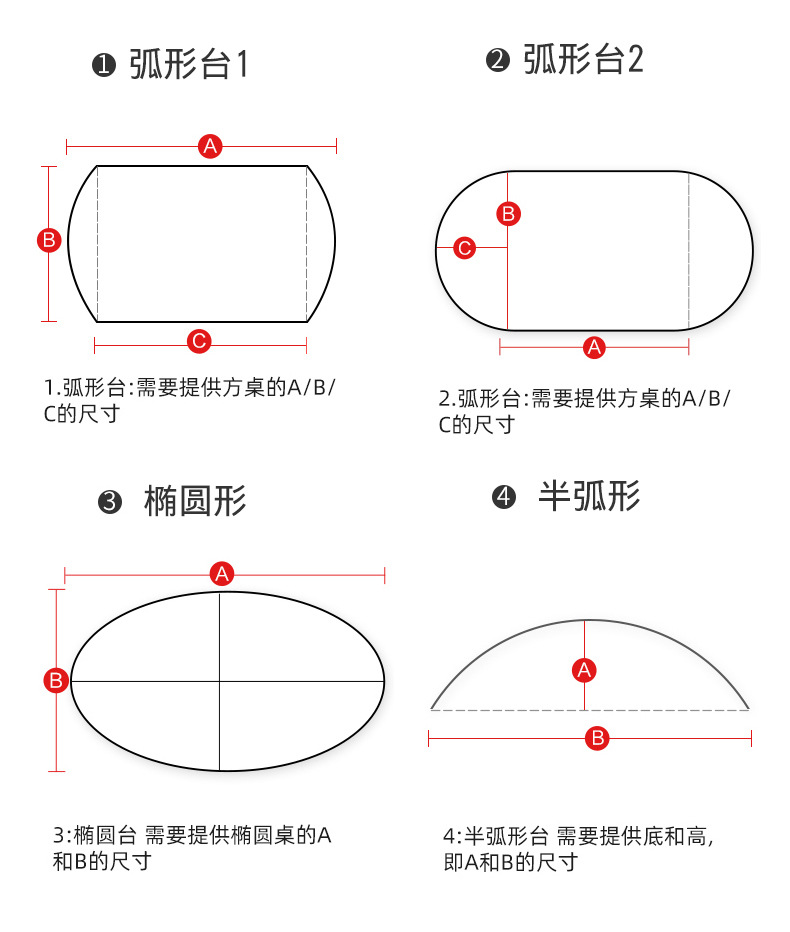 ❶ 弧形台1

A

B

C

1.弧形台:需要提供方桌的A/B/C的尺寸

❷ 弧形台2

B

C

A

2.弧形台:需要提供方桌的A/B/C的尺寸

❸ 椭圆形

A

B

3:椭圆台 需要提供椭圆桌的A和B的尺寸

❹ 半弧形

A

B

4:半弧形台 需要提供底和高,即A和B的尺寸