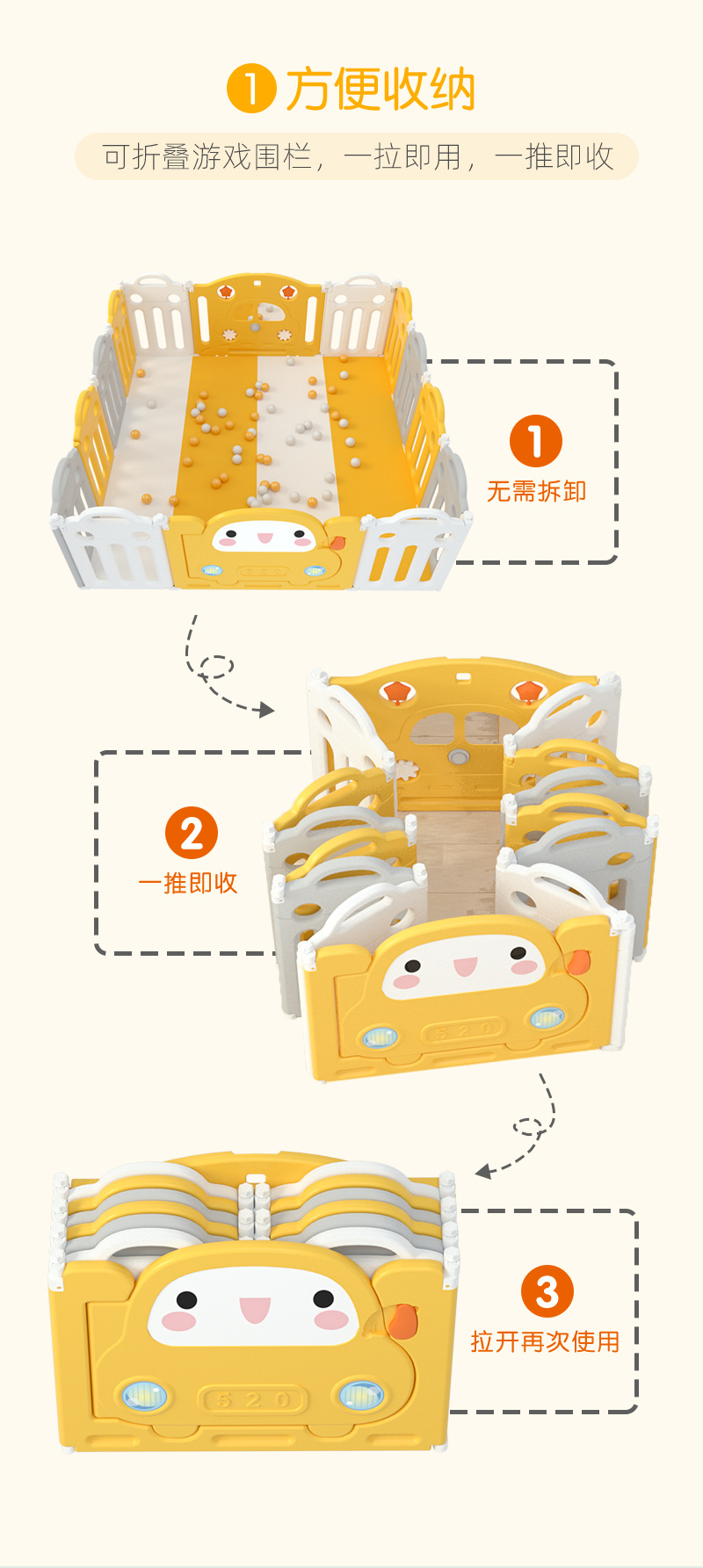 1 方便收纳

可折叠游戏围栏，一拉即用，一推即收

1
无需拆卸

2
一推即收

520

3
拉开再次使用

520