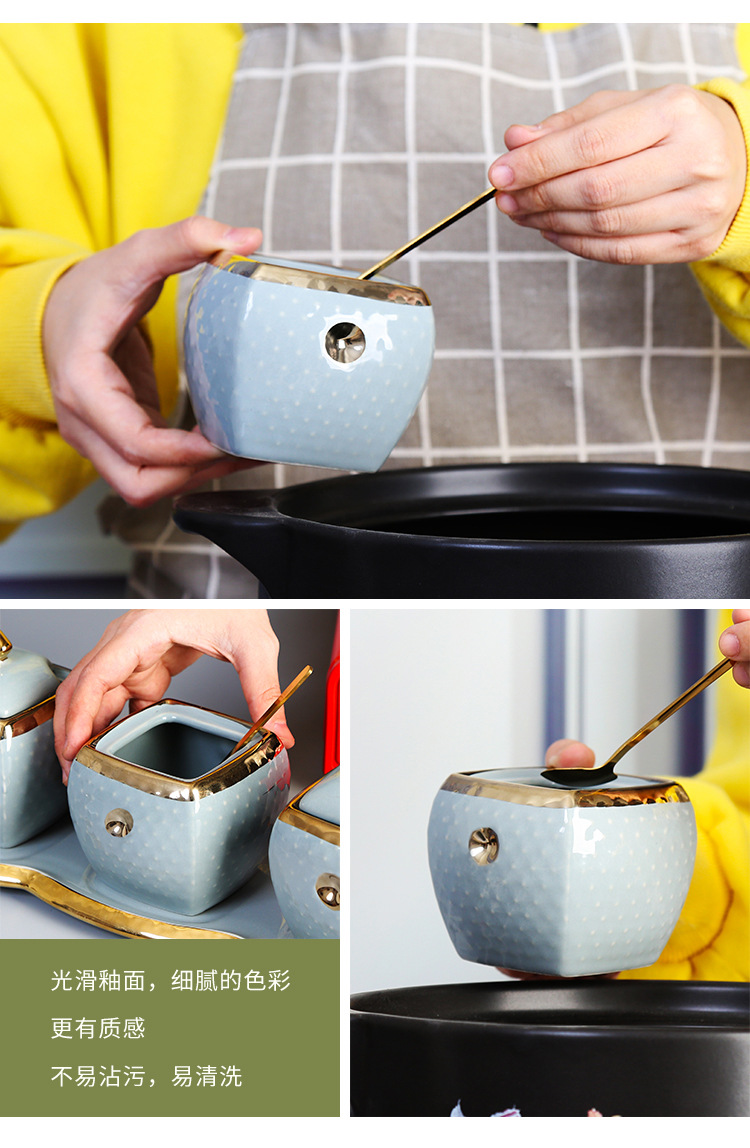 光滑釉面，细腻的色彩

更有质感

不易沾污，易清洗