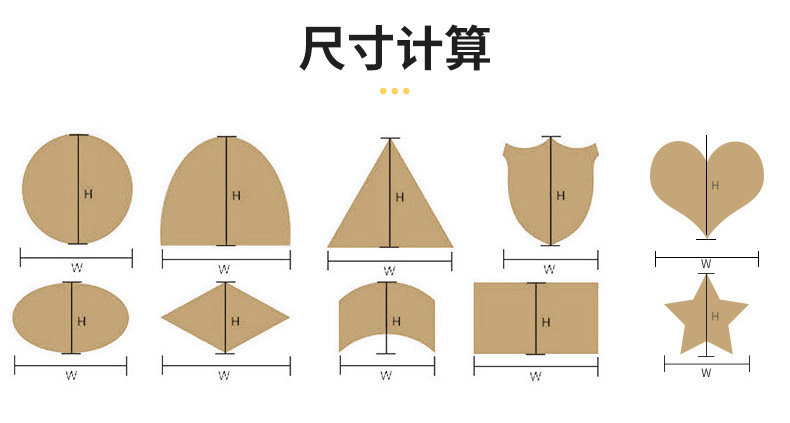 尺寸计算

H
W

H
W

H
W

H
W

H
W

H
W

H
W

H
W

H
W

H
W