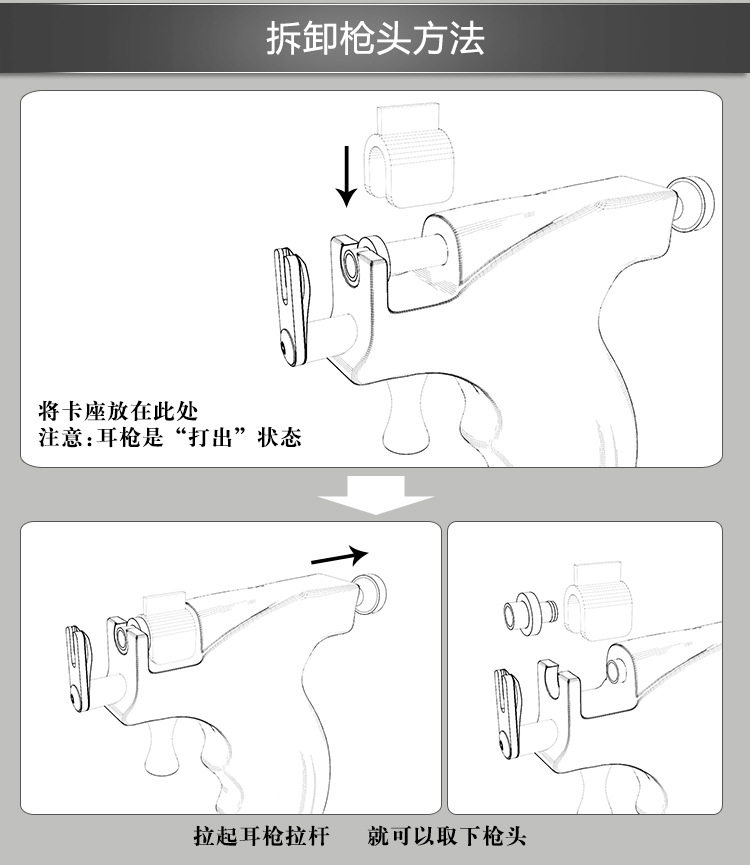 拆卸枪头方法

将卡座放在此处
注意:耳枪是“打出”状态

拉起耳枪拉杆

就可以取下枪头