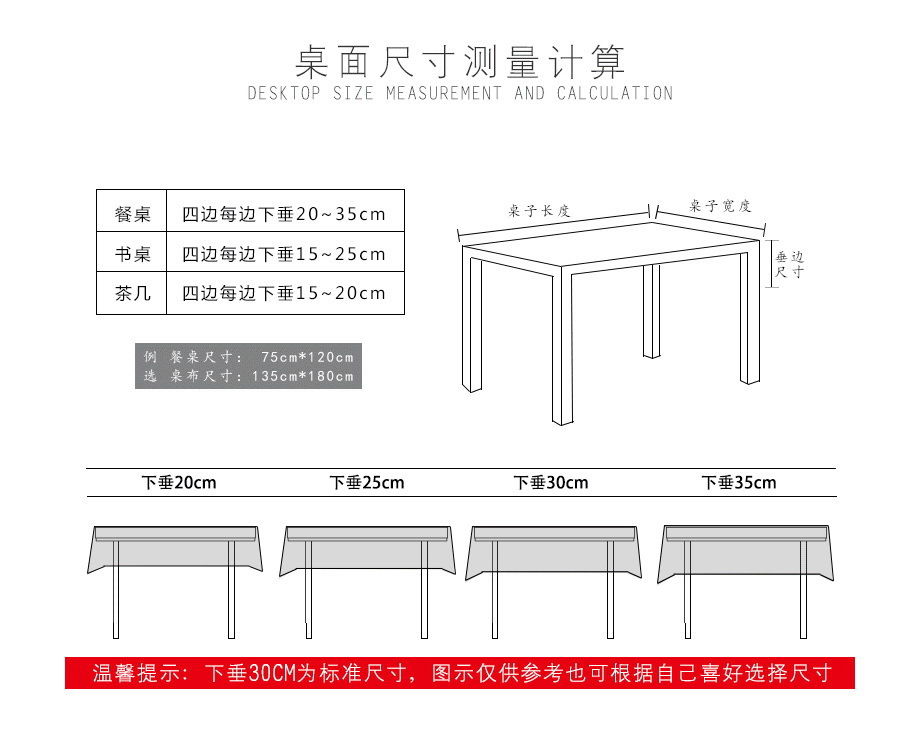 桌面尺寸测量计算
DESKTOP SIZE MEASUREMENT AND CALCULATION

| 餐桌 | 四边每边下垂20~35cm |
|---|---|
| 书桌 | 四边每边下垂15~25cm |
| 茶几 | 四边每边下垂15~20cm |

例 餐桌尺寸： 75cm*120cm
选 桌布尺寸：135cm*180cm

桌子长度
桌子宽度
垂边尺寸

下垂20cm
下垂25cm
下垂30cm
下垂35cm

温馨提示：下垂30CM为标准尺寸，图示仅供参考也可根据自己喜好选择尺寸