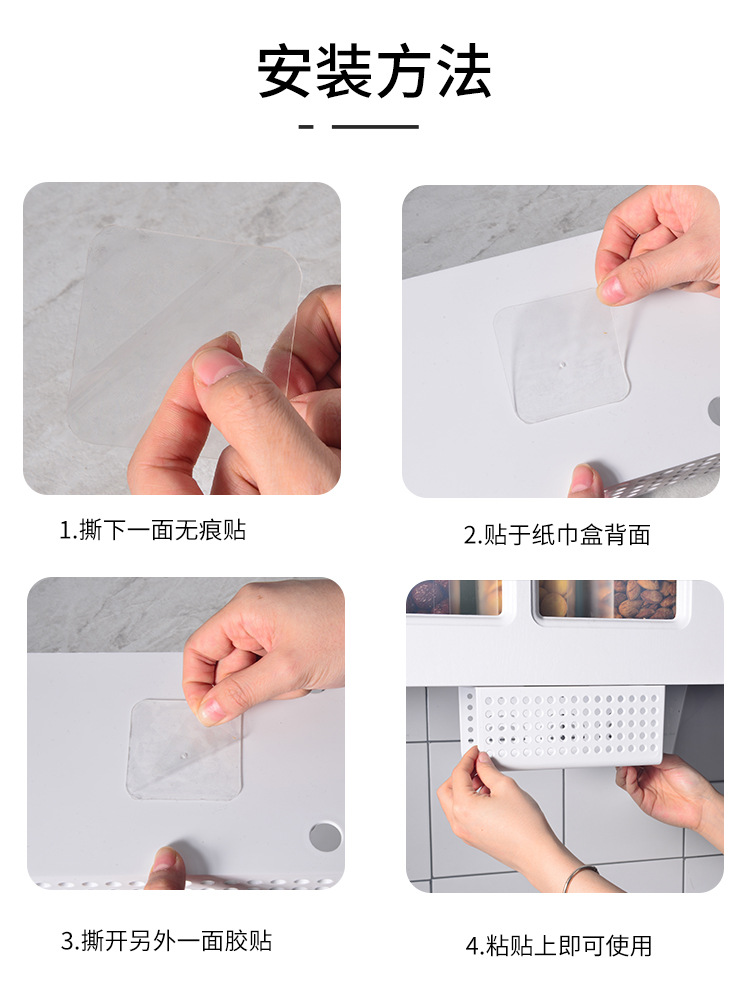 安装方法

1.撕下一面无痕贴

2.贴于纸巾盒背面

3.撕开另外一面胶贴

4.粘贴上即可使用