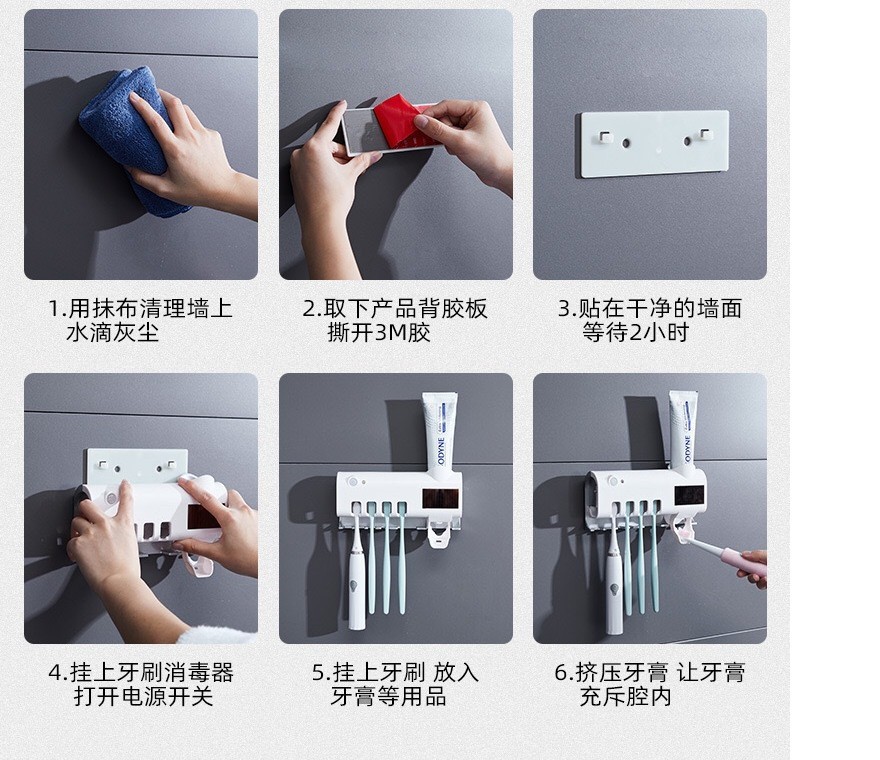 1.用抹布清理墙上水滴灰尘

2.取下产品背胶板撕开3M胶

3.贴在干净的墙面等待2小时

ODYNE

ODYNE

4.挂上牙刷消毒器打开电源开关

5.挂上牙刷 放入牙膏等用品

6.挤压牙膏 让牙膏充斥腔内