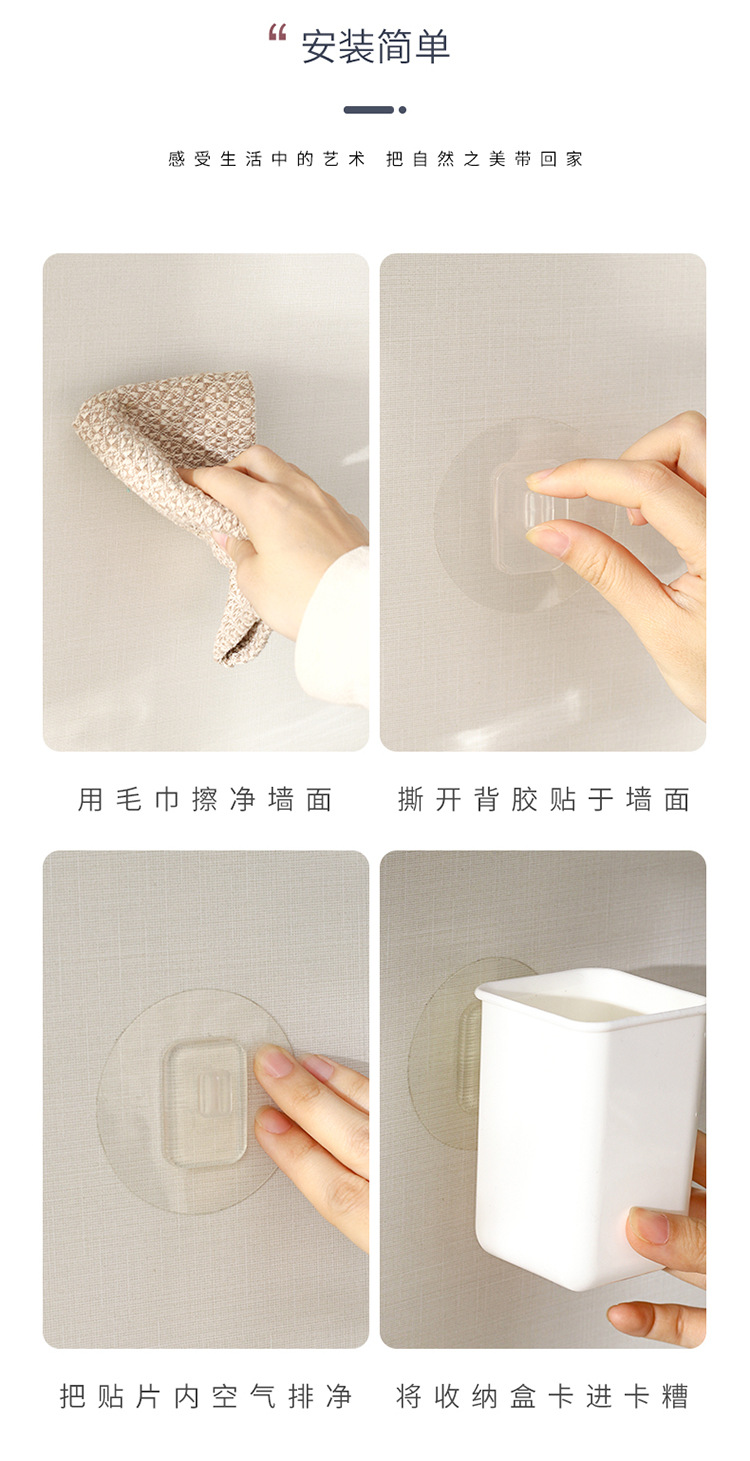 “ 安装简单

感受生活中的艺术 把自然之美带回家

用毛巾擦净墙面

撕开背胶贴于墙面

把贴片内空气排净

将收纳盒卡进卡糟