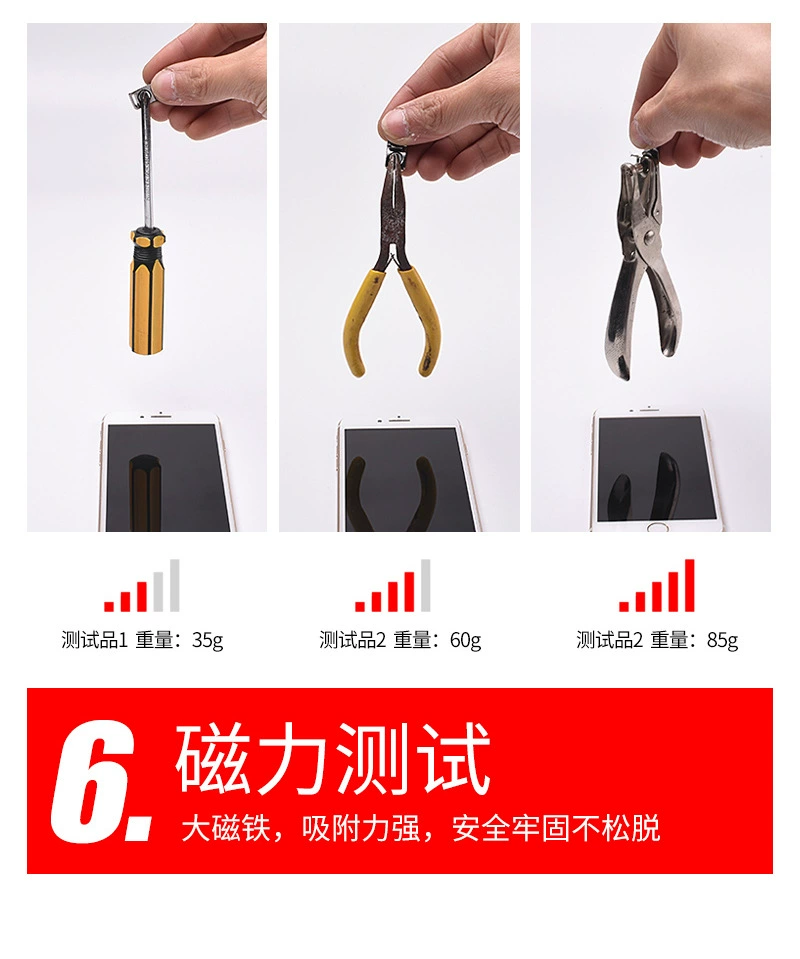 测试品1 重量：35g

测试品2 重量：60g

测试品2 重量：85g

6. 磁力测试

大磁铁，吸附力强，安全牢固不松脱