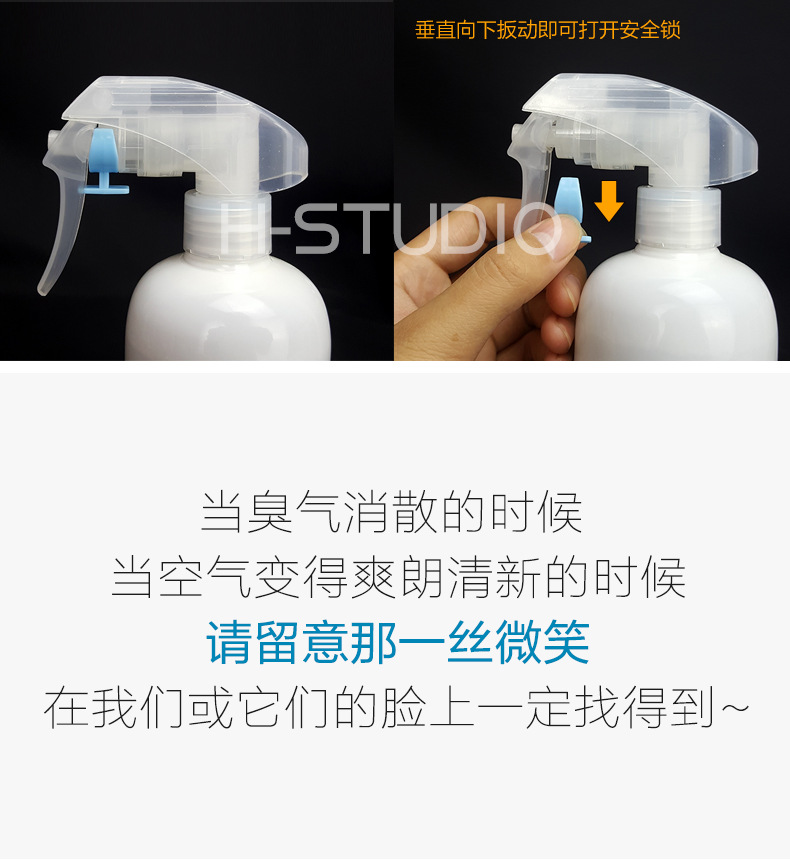 垂直向下扳动即可打开安全锁

H-STUDIO

当臭气消散的时候
当空气变得爽朗清新的时候
请留意那一丝微笑
在我们或它们的脸上一定找得到~