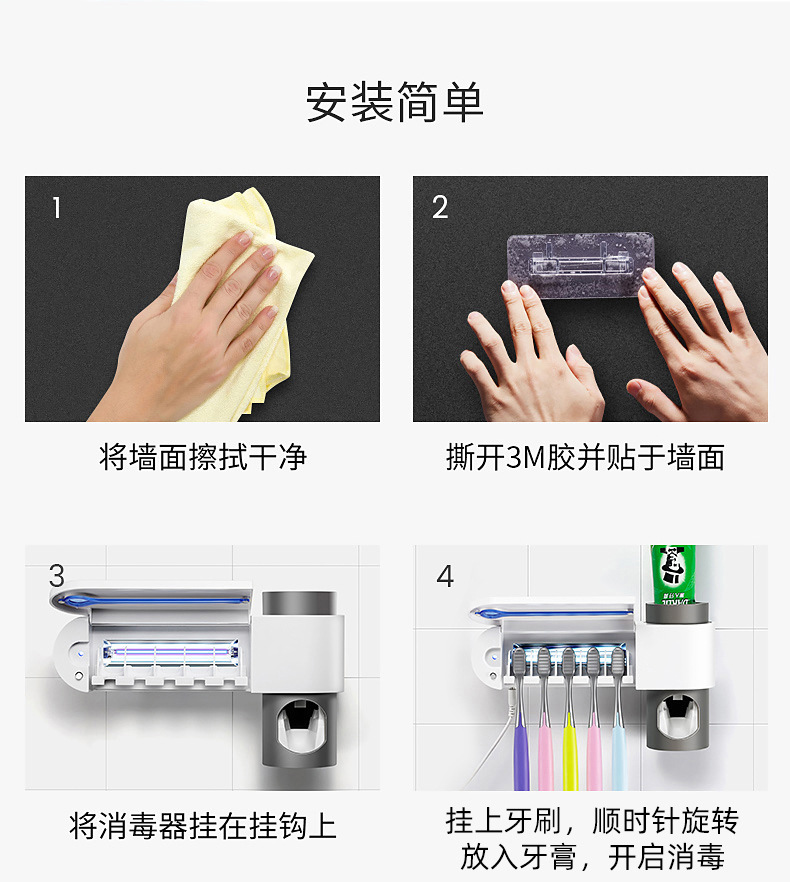 安装简单

1

将墙面擦拭干净

2

撕开3M胶并贴于墙面

3

将消毒器挂在挂钩上

4

挂上牙刷，顺时针旋转放入牙膏，开启消毒