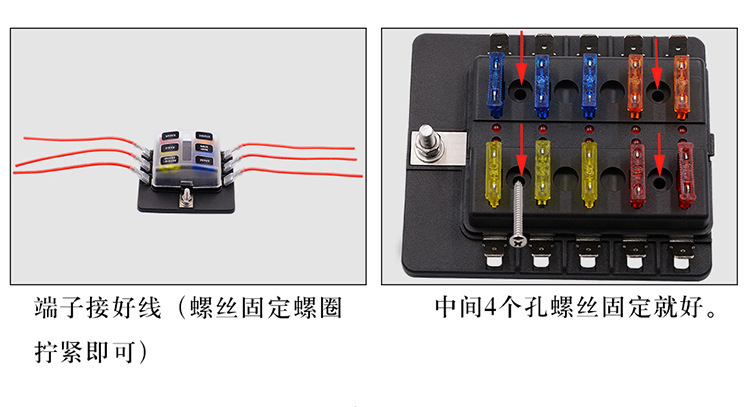 端子接好线（螺丝固定螺圈拧紧即可）

中间4个孔螺丝固定就好。