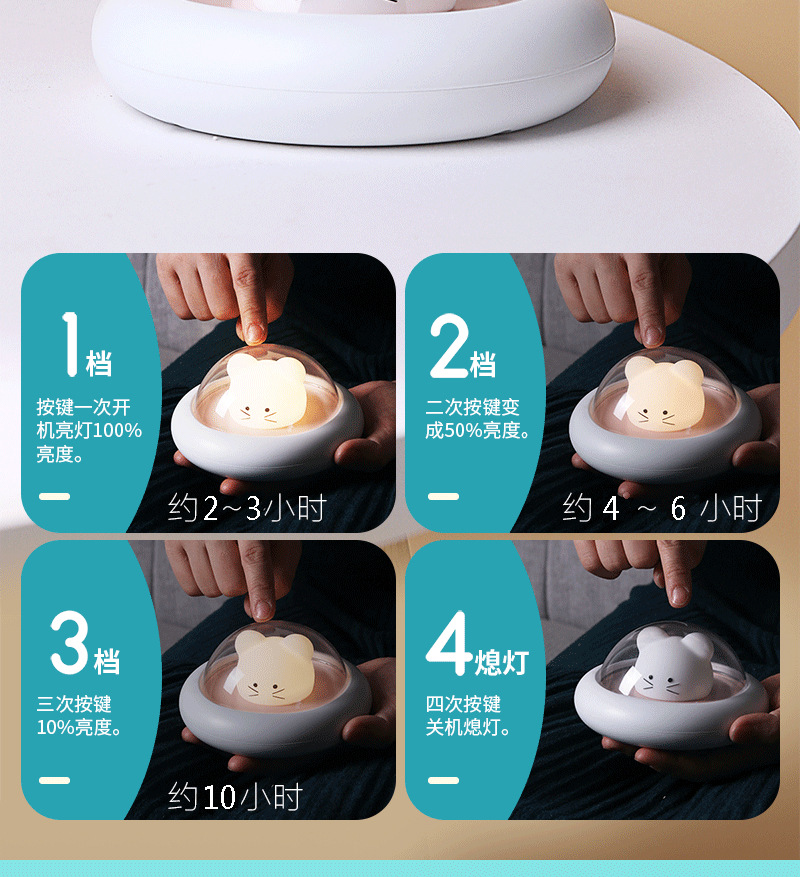 1档

按键一次开机亮灯100%亮度。

约2~3小时

2档

二次按键变成50%亮度。

约 4 ~ 6 小时

3档

三次按键10%亮度。

约10小时

4熄灯

四次按键关机熄灯。